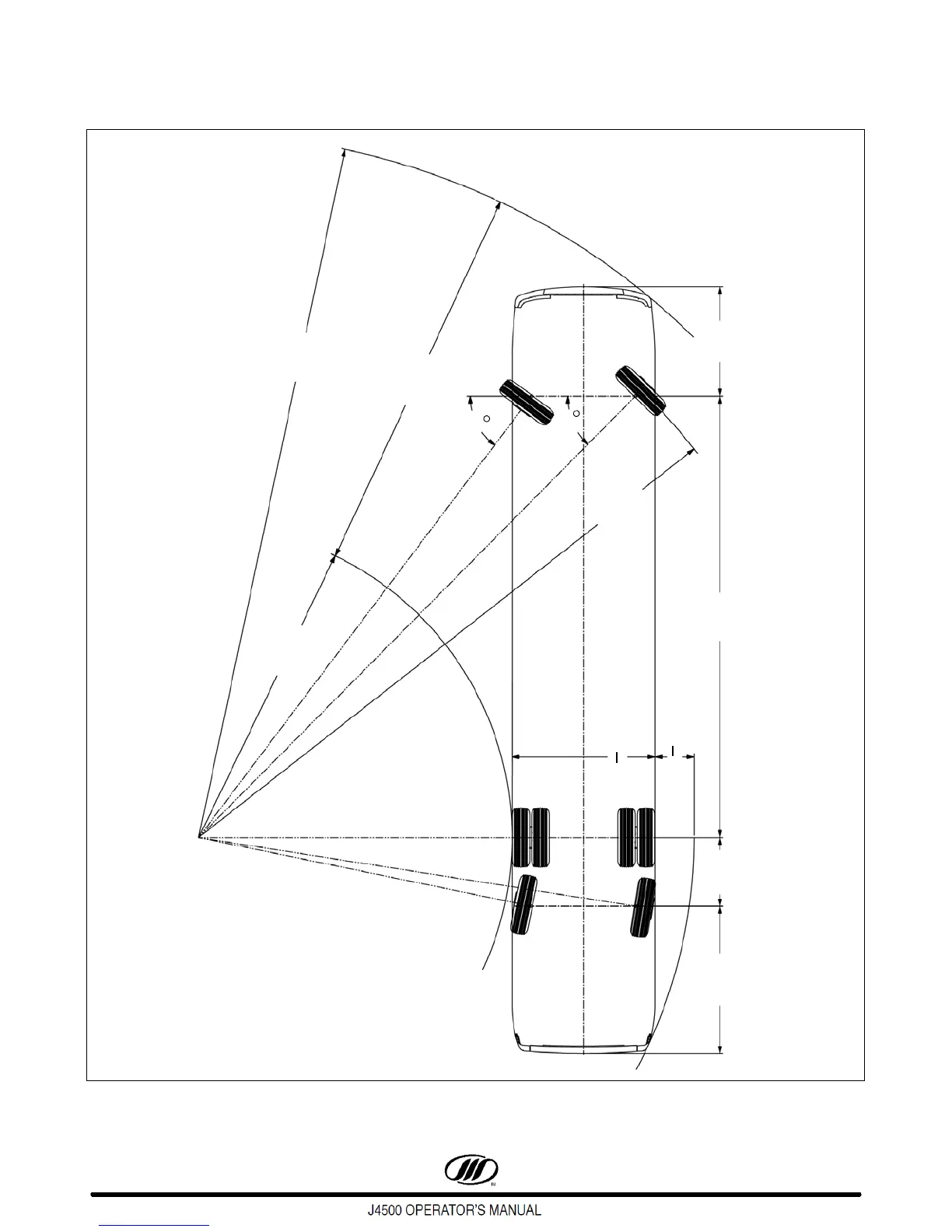 J4500 OPERATOR'S MANUAL