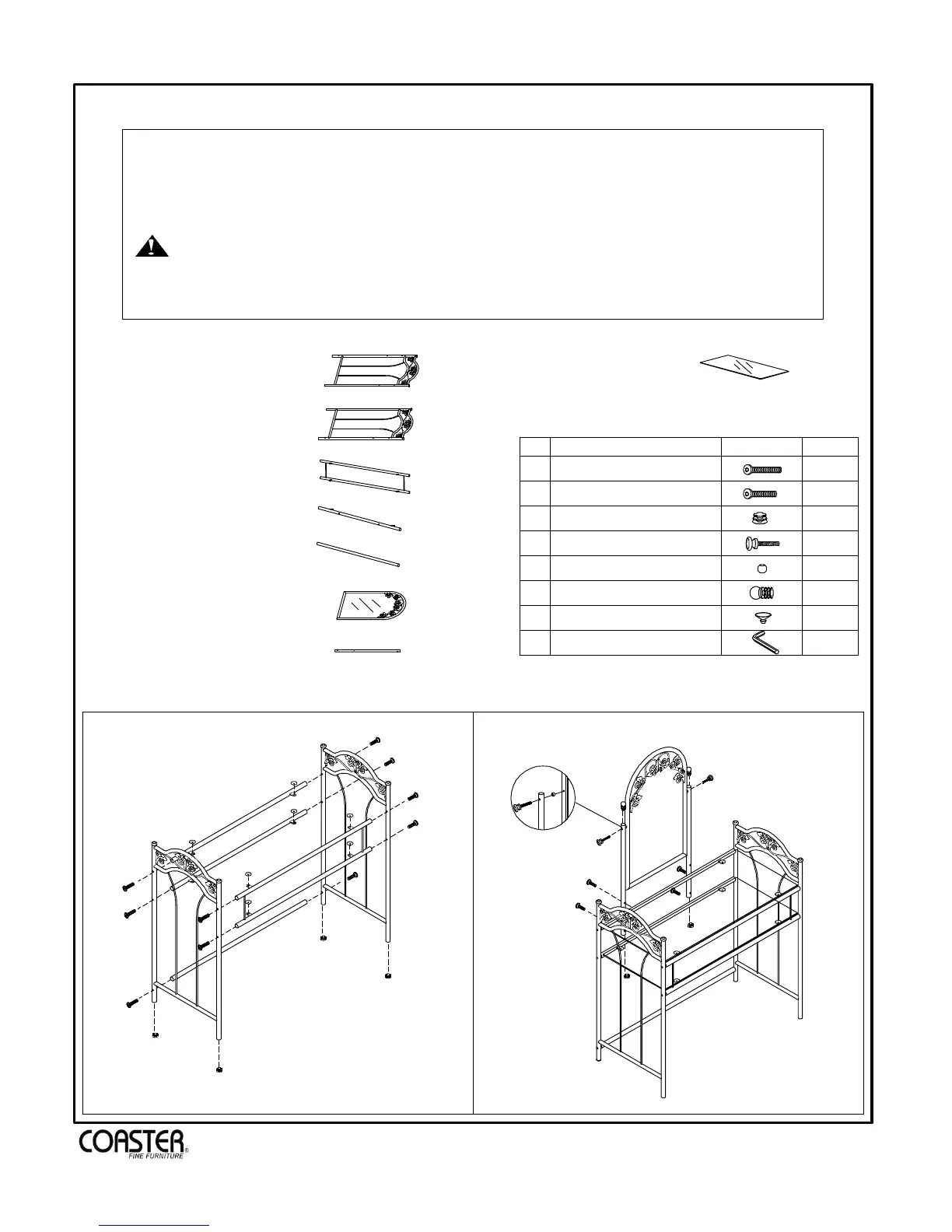 COASTER®
FINE FURNITURE