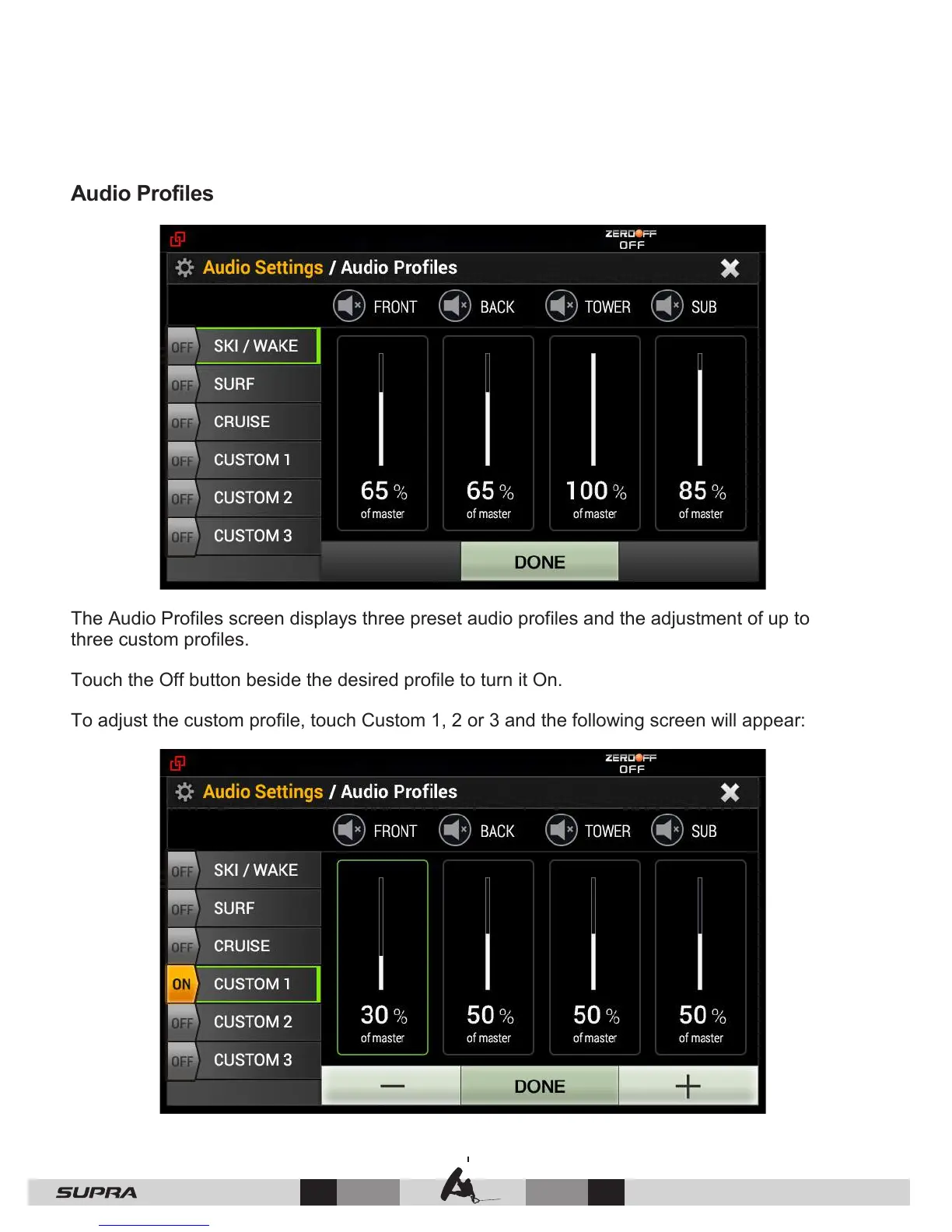 Audio Profiles

ZEROOFF
OFF

Audio Settings / Audio Profiles

FRONT BACK TOWER SUB

OFF SKI / WAKE
OFF SURF
OFF CRUISE
OFF CUSTOM 1
OFF CUSTOM 2
OFF CUSTOM 3

65 % of master
65 % of master
100 % of master
85 % of master

DONE

The Audio Profiles screen displays three preset audio profiles and the adjustment of up to three custom profiles.

Touch the Off button beside the desired profile to turn it On.

To adjust the custom profile, touch Custom 1, 2 or 3 and the following screen will appear:

ZEROOFF
OFF

Audio Settings / Audio Profiles

FRONT BACK TOWER SUB

OFF SKI / WAKE
OFF SURF
OFF CRUISE
ON CUSTOM 1
OFF CUSTOM 2
OFF CUSTOM 3

30 % of master
50 % of master
50 % of master
50 % of master

— DONE +

SUPRA