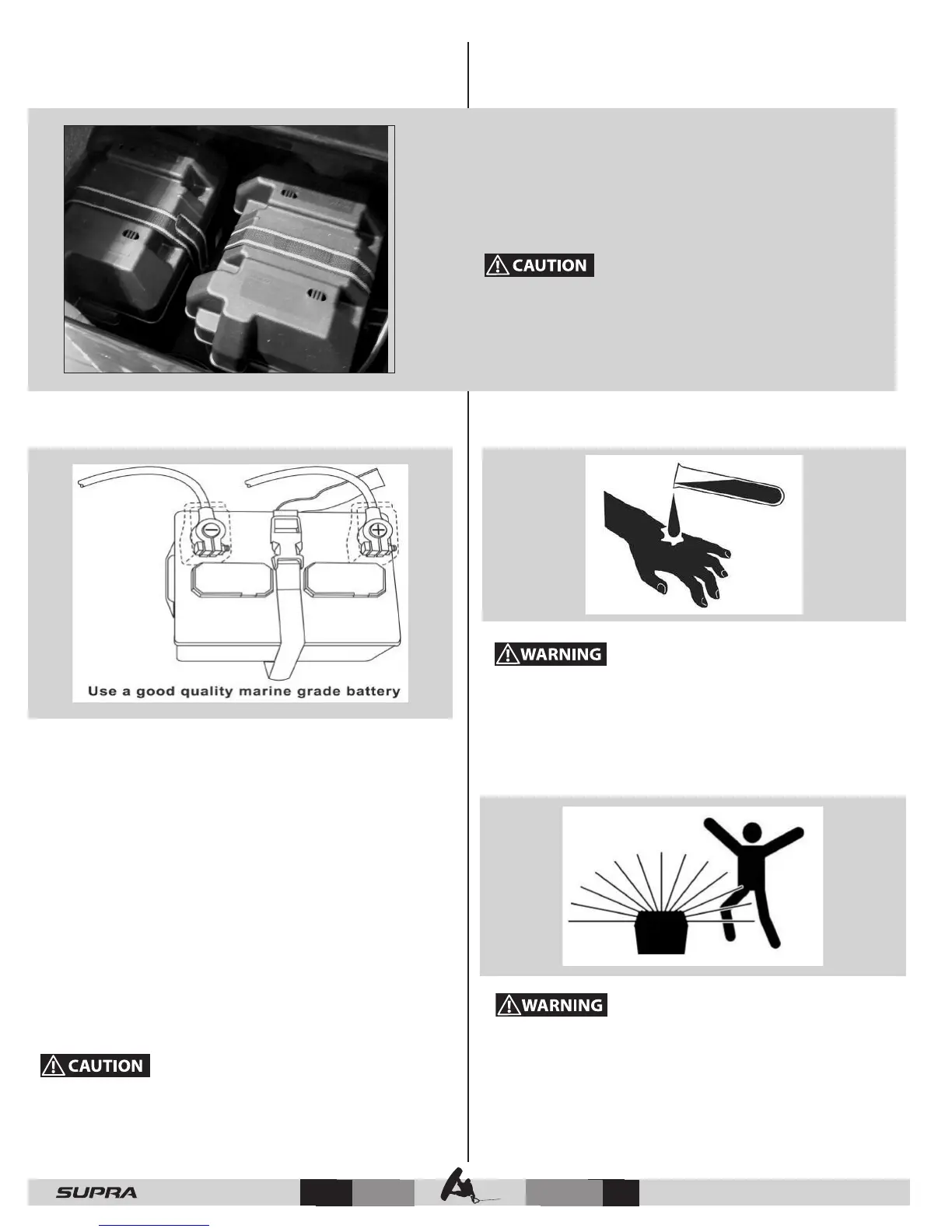 CAUTION

Use a good quality marine grade battery

WARNING

WARNING

CAUTION

SUPRA