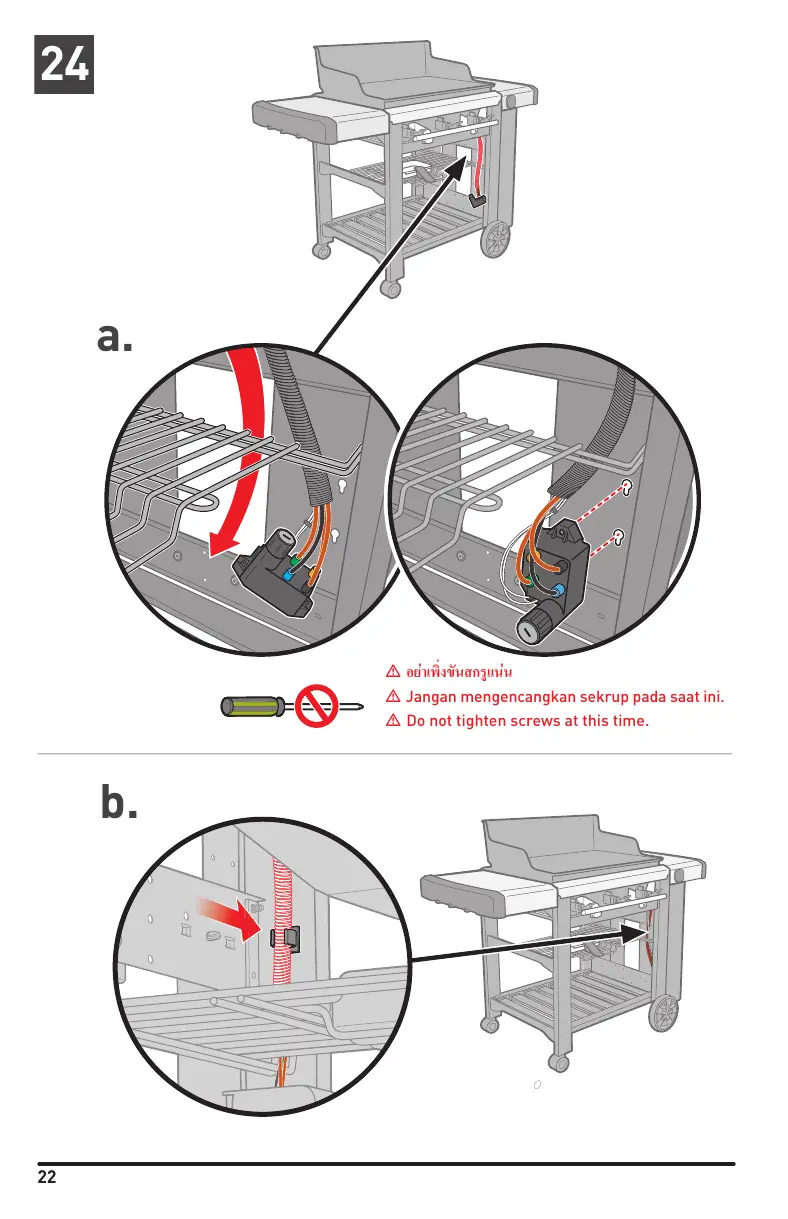 24

a.

⚠ อย่าเพิ่งขันสกรูแน่น
⚠ Jangan mengencangkan sekrup pada saat ini.
⚠ Do not tighten screws at this time.

b.

22