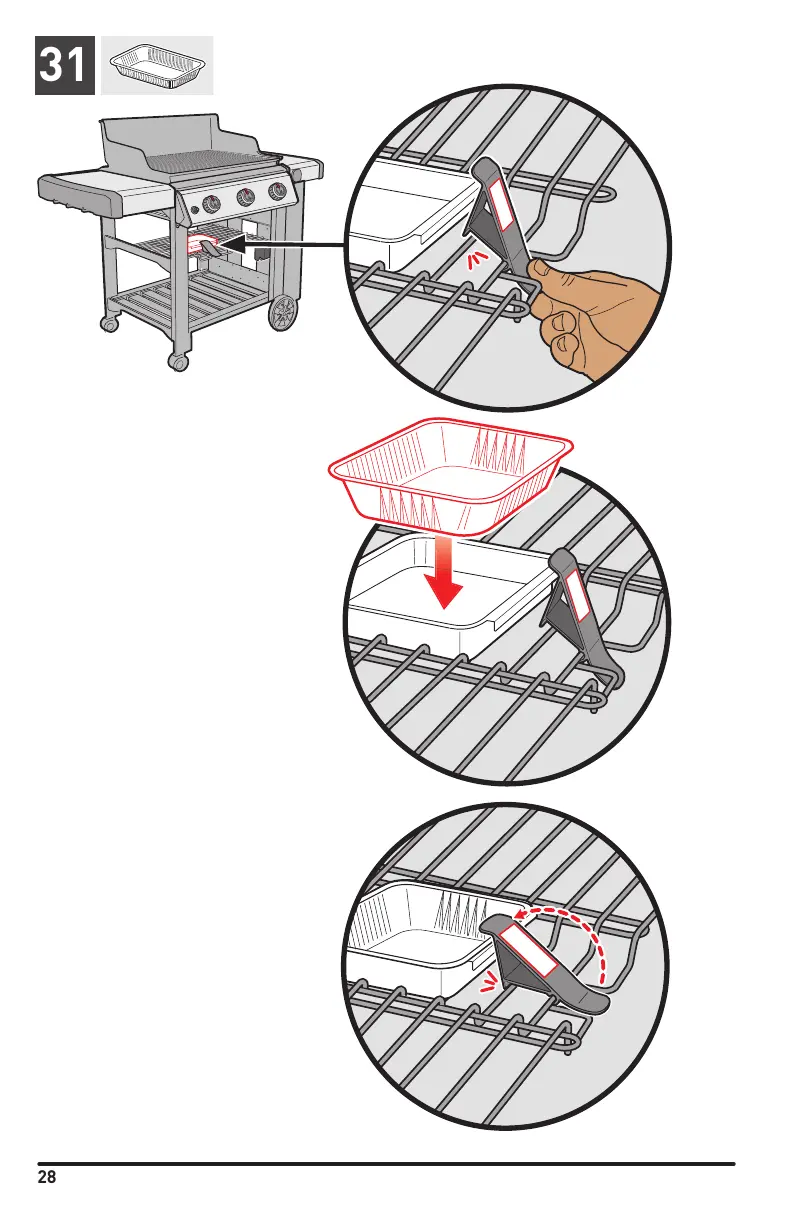 31

28