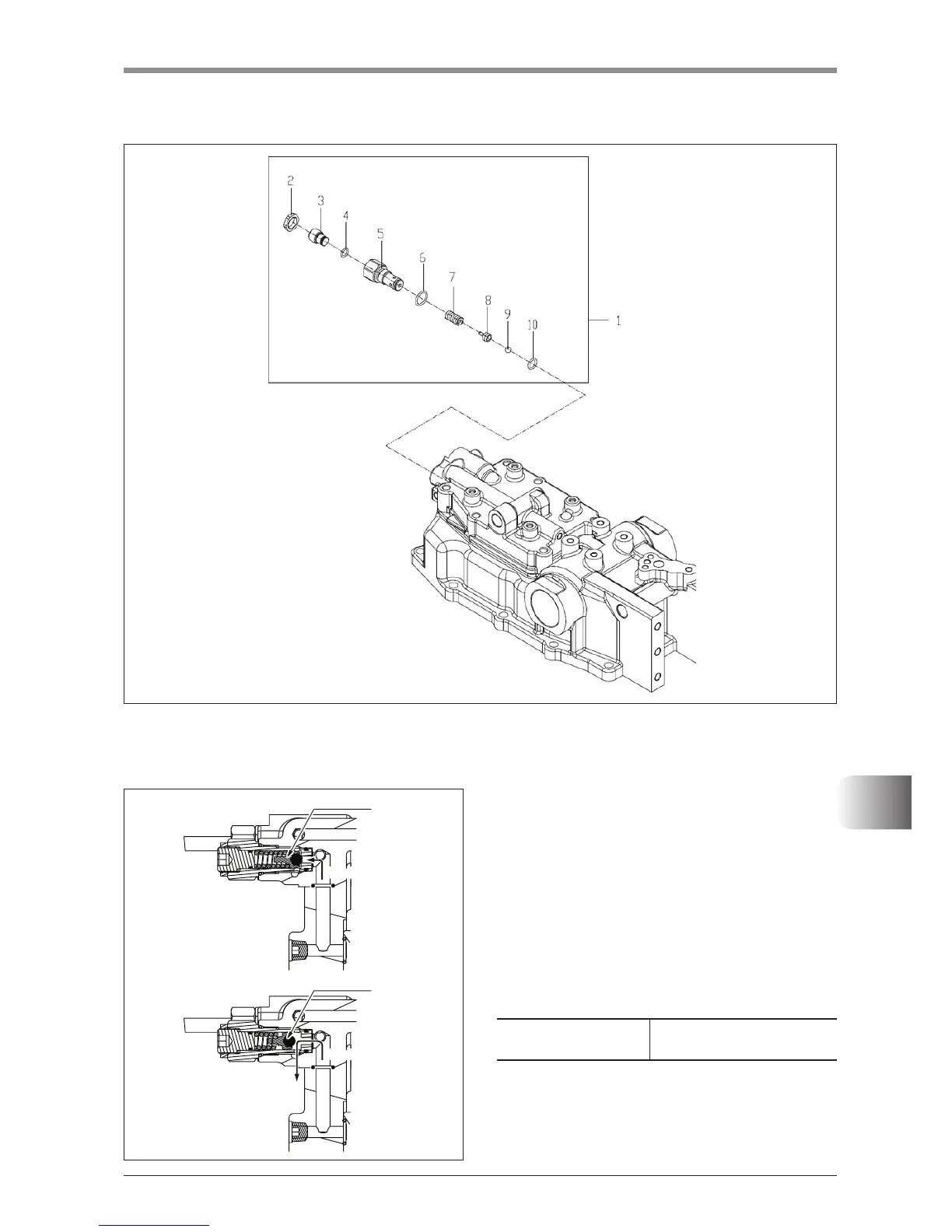 2
3
4
5
6
7
8
9
10
1