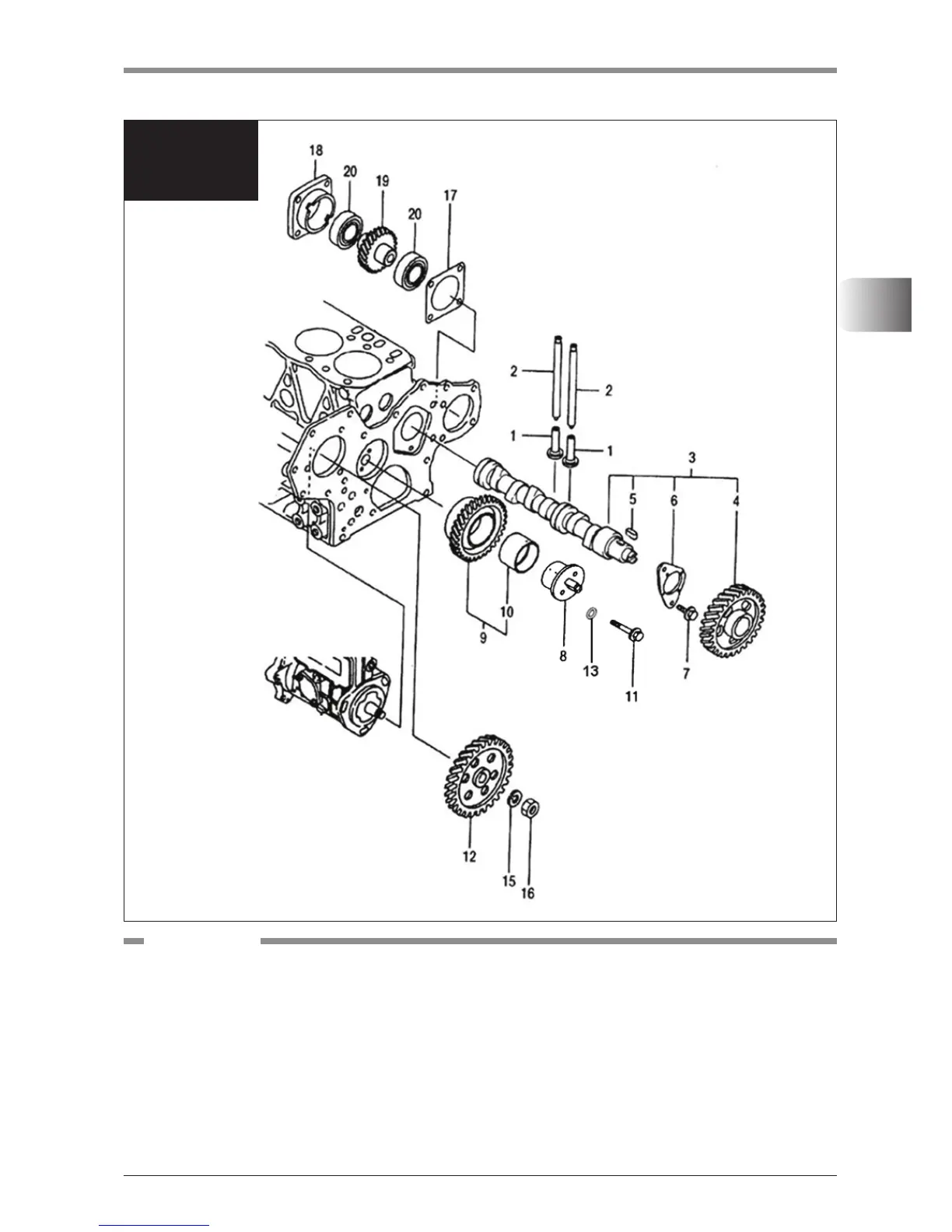 18
20
19
20
17
2
2
1
1
3
5
6
4
10
9
8
13
11
7
12
15
16