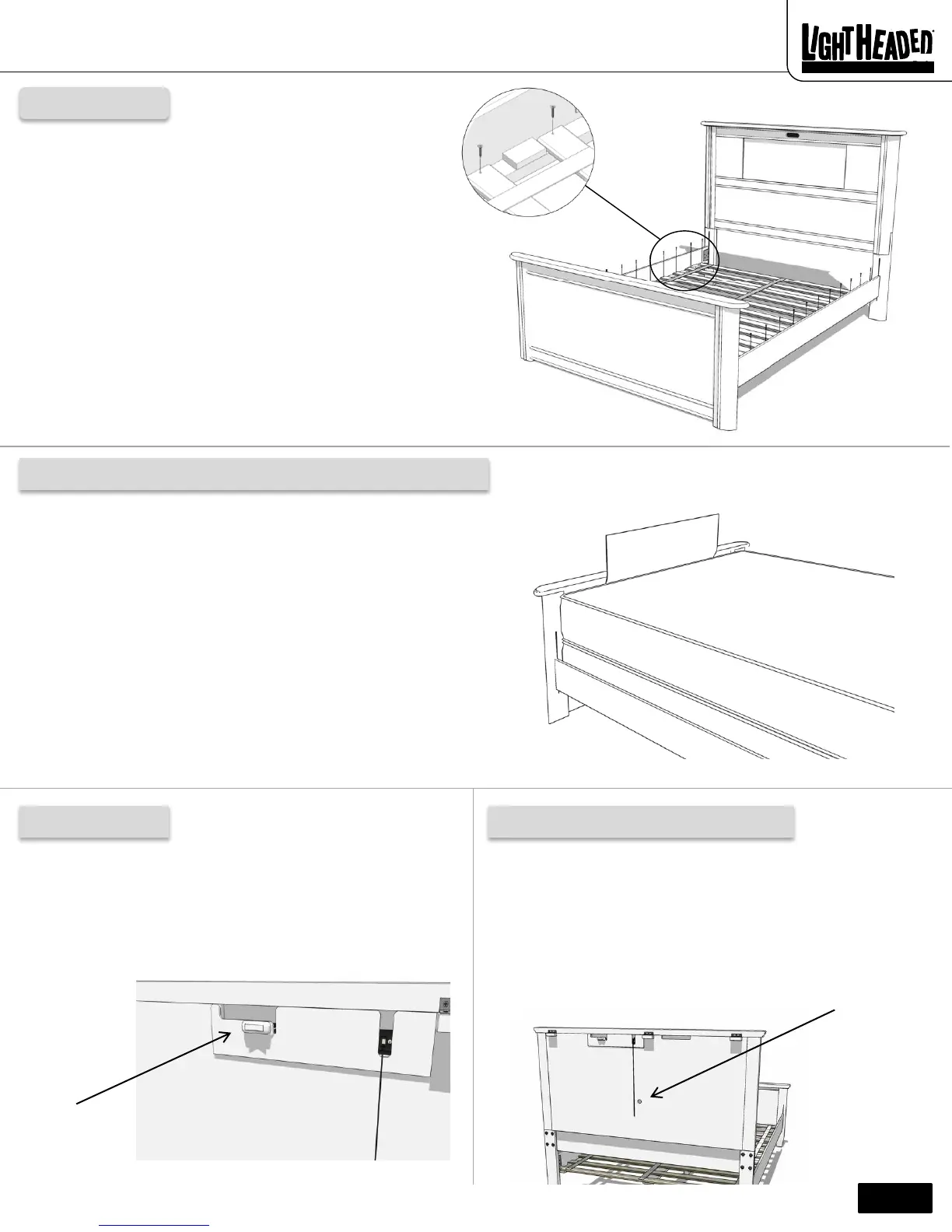 LIGHTHEADED