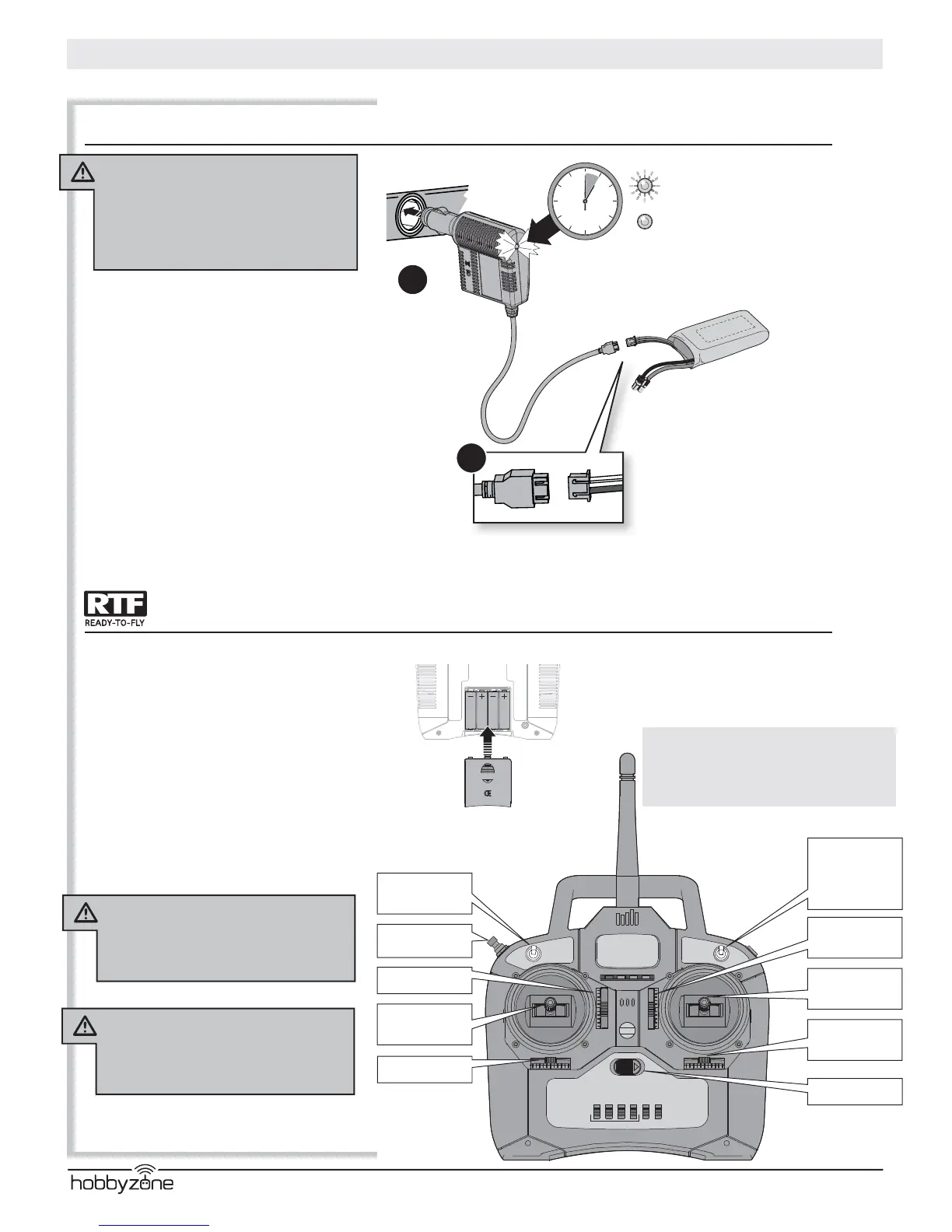 RTF
READY-TO-FLY

hobbyzone