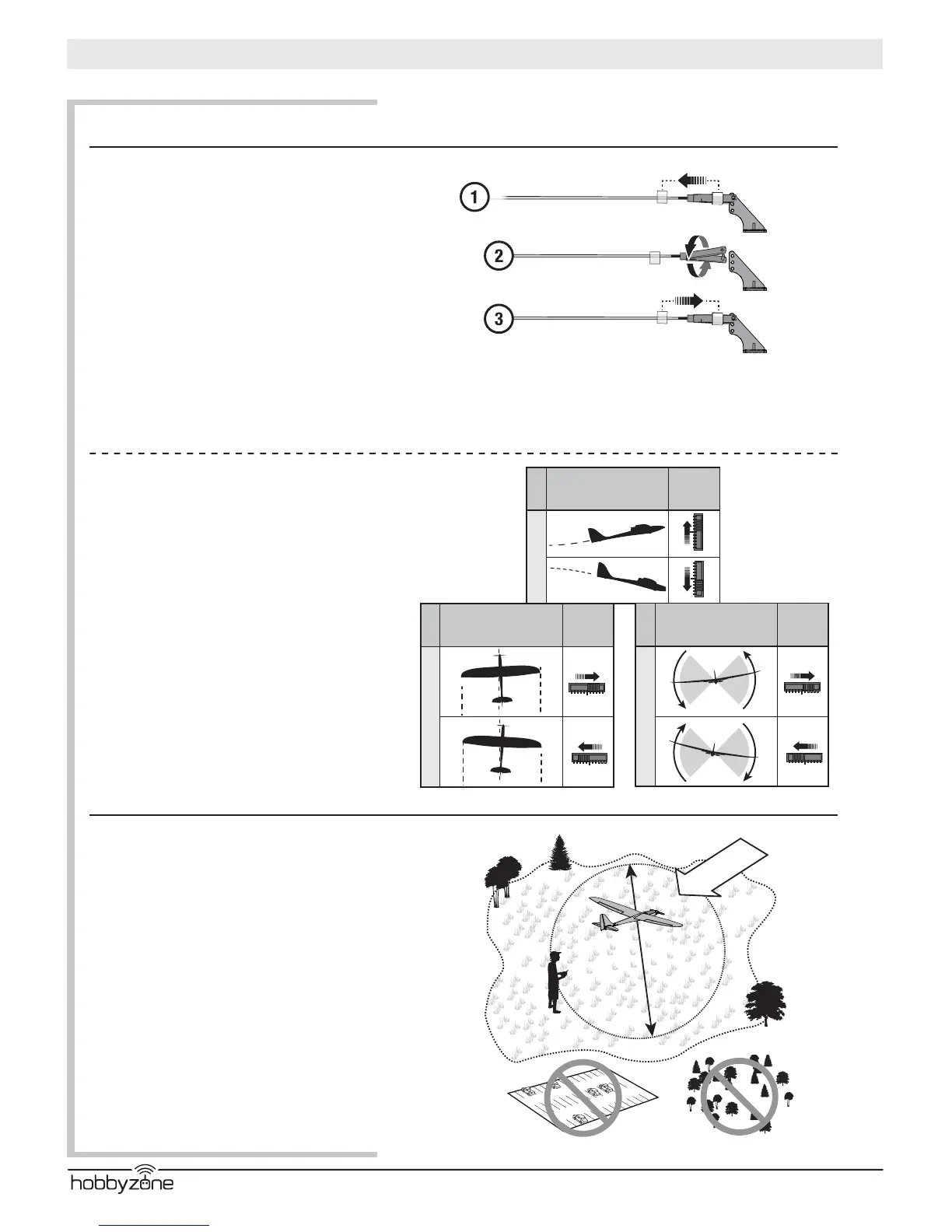 1

2

3

hobbyzone