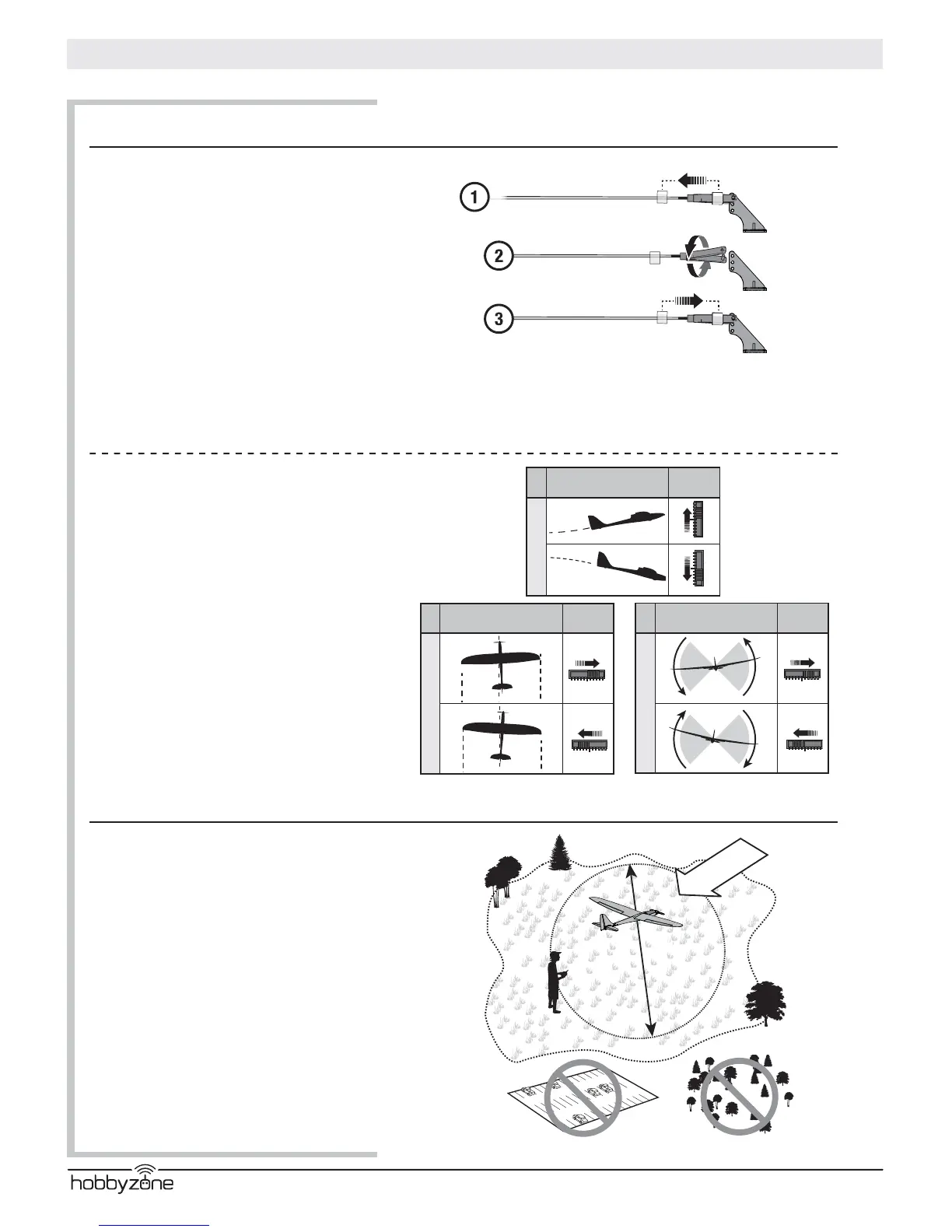 1

2

3

hobbyzone