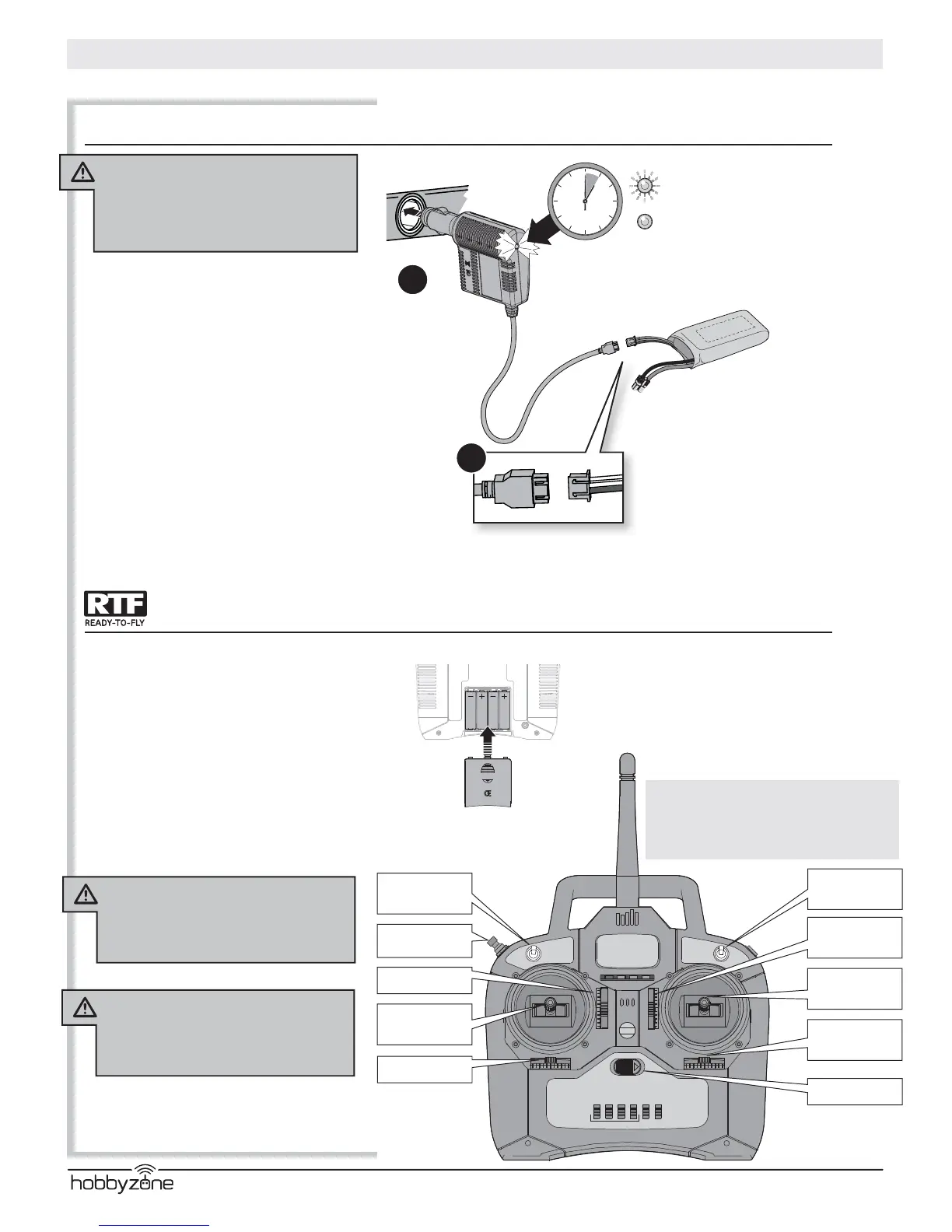 RTF
READY-TO-FLY

hobbyzone