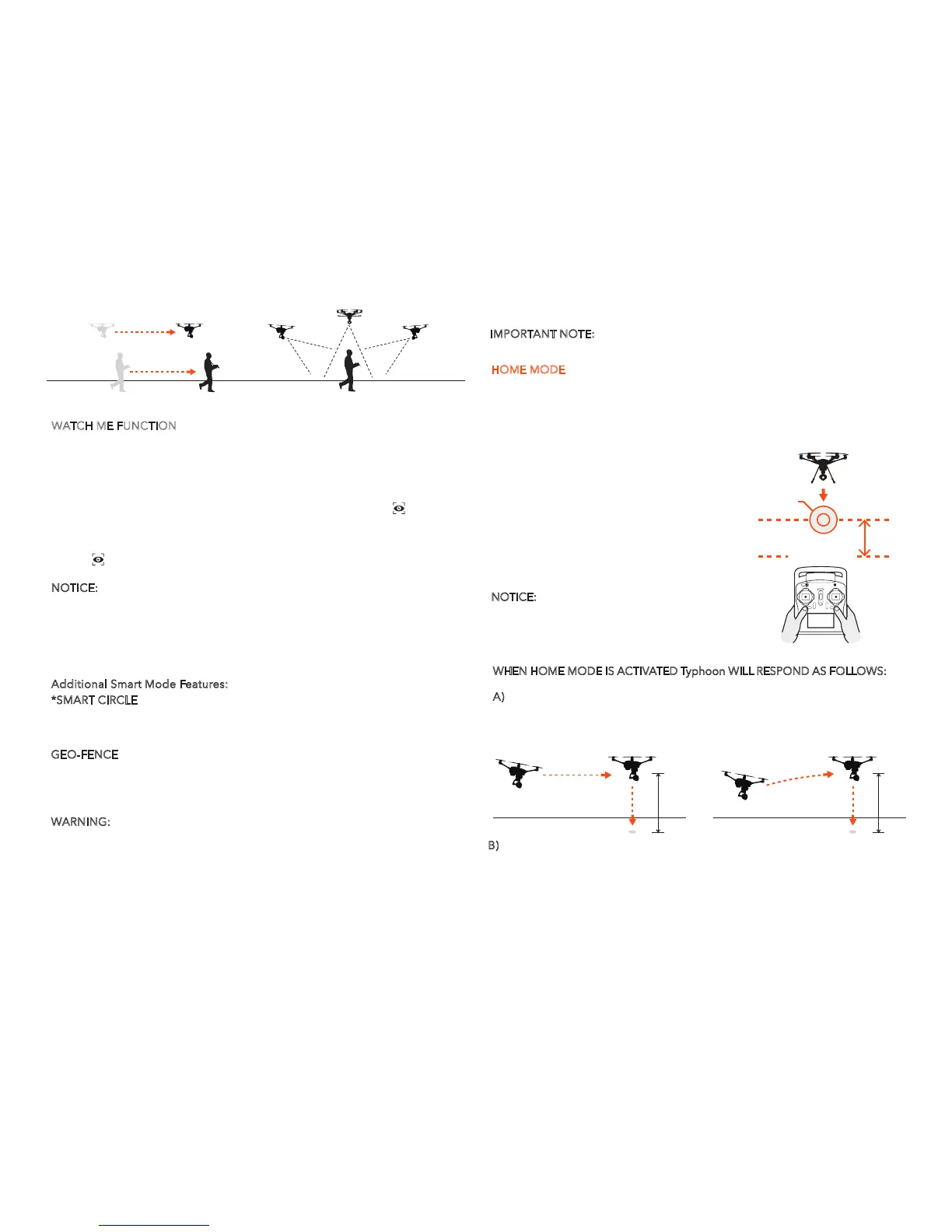 WATCH ME FUNCTION

NOTICE:

Additional Smart Mode Features:
*SMART CIRCLE

GEO-FENCE

WARNING:

IMPORTANT NOTE:

HOME MODE

NOTICE:

WHEN HOME MODE IS ACTIVATED Typhoon WILL RESPOND AS FOLLOWS:

A)

B)