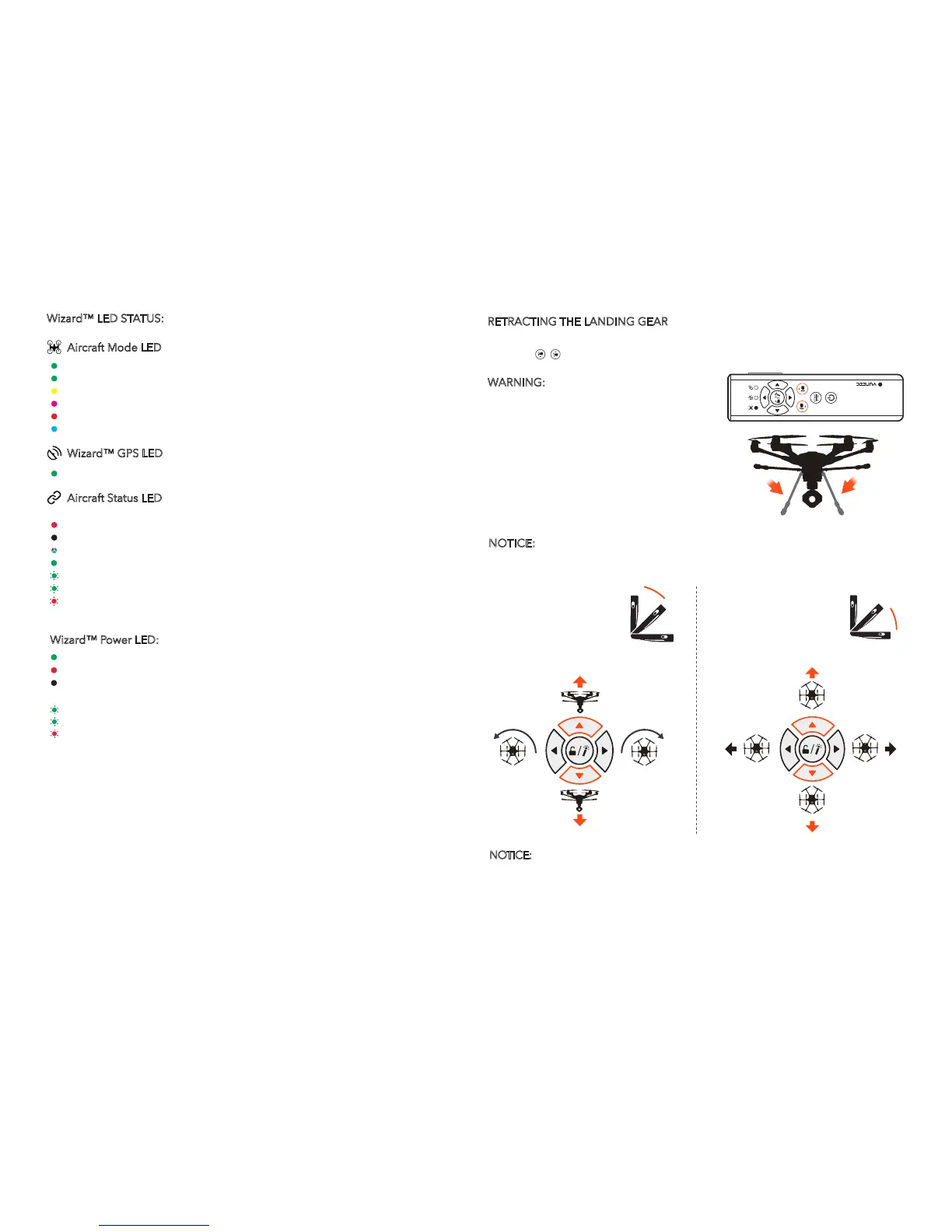 Wizard™ LED STATUS:

Aircraft Mode LED

Wizard™ GPS LED

Aircraft Status LED

Wizard™ Power LED:

RETRACTING THE LANDING GEAR

WARNING:

YUNEEC

NOTICE:

NOTICE: