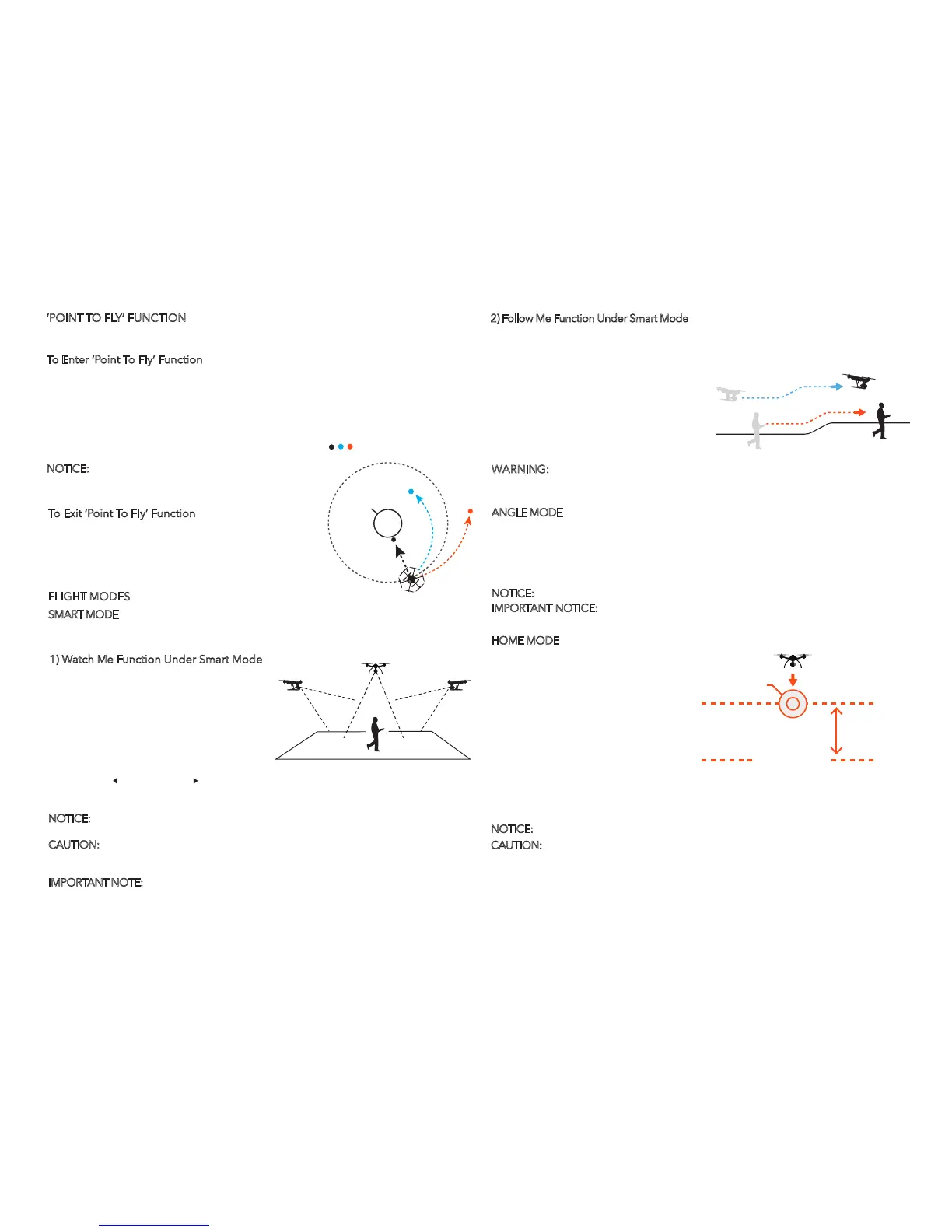 'POINT TO FLY' FUNCTION

To Enter 'Point To Fly' Function

NOTICE:

To Exit 'Point To Fly' Function

FLIGHT MODES
SMART MODE

1) Watch Me Function Under Smart Mode

NOTICE:

CAUTION:

IMPORTANT NOTE:

2) Follow Me Function Under Smart Mode

WARNING:

ANGLE MODE

NOTICE:
IMPORTANT NOTICE:

HOME MODE

NOTICE:
CAUTION: