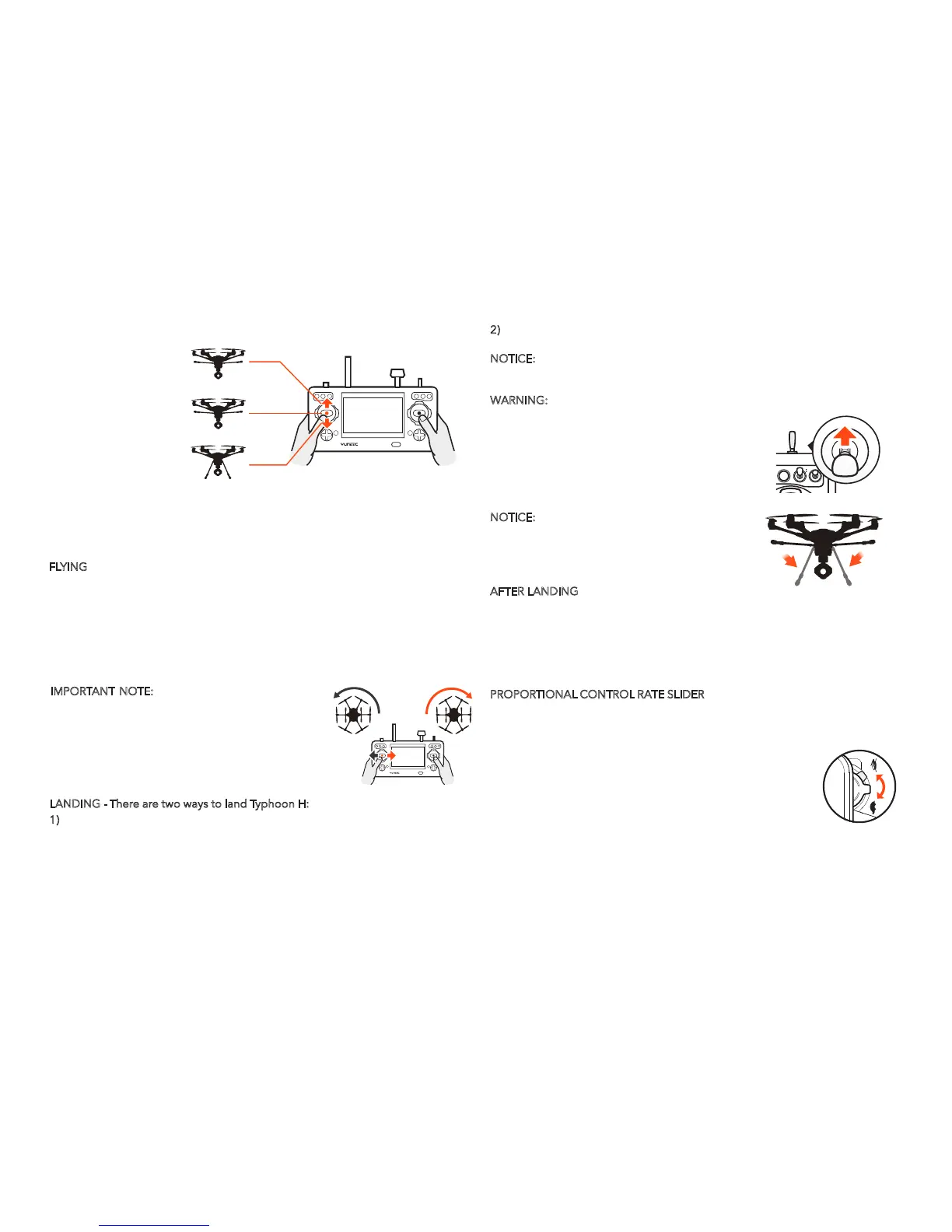 YUNEEC

FLYING

IMPORTANT NOTE:

LANDING - There are two ways to land Typhoon H:
1)

2)

NOTICE:

WARNING:

NOTICE:

AFTER LANDING

PROPORTIONAL CONTROL RATE SLIDER