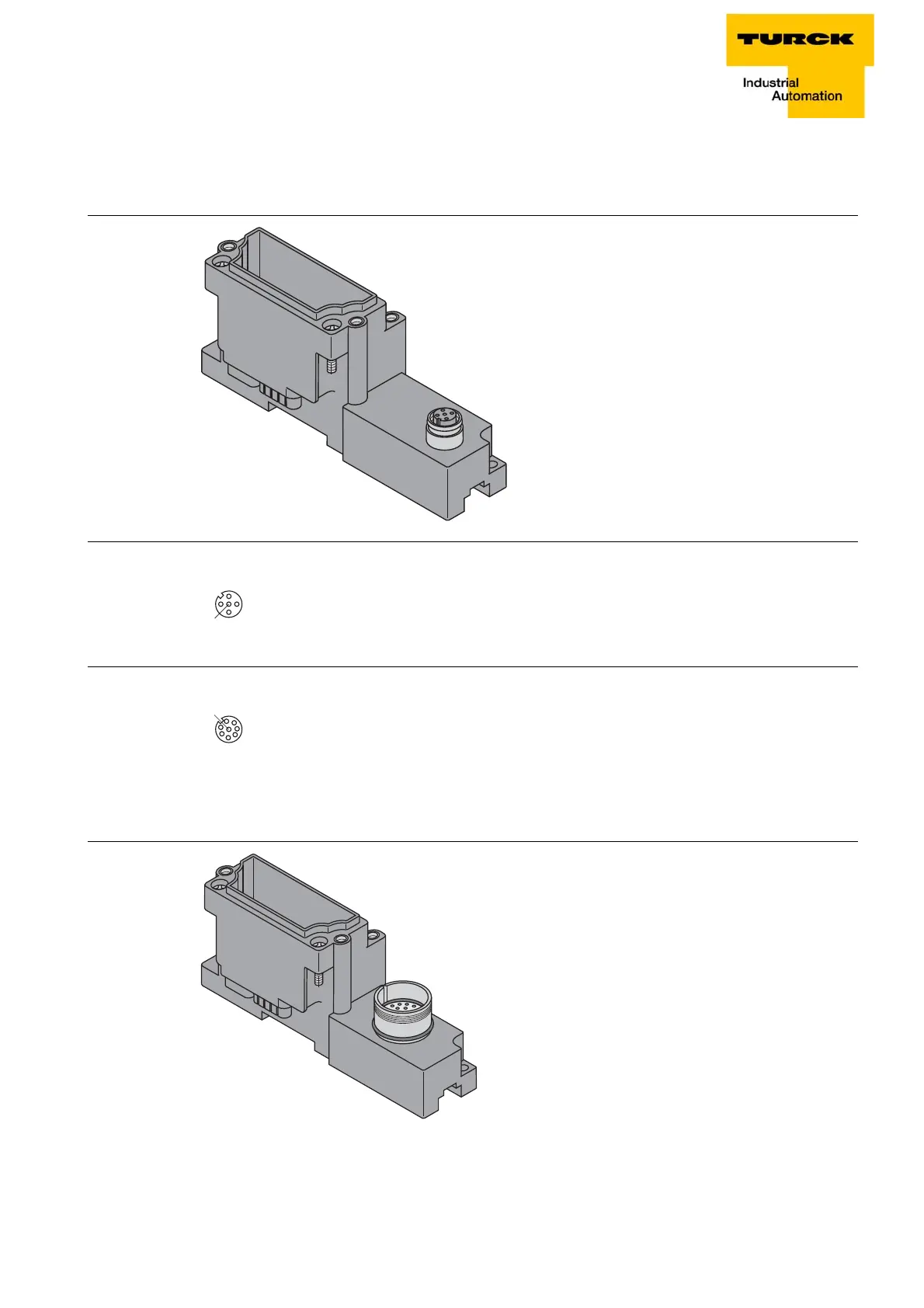 TURCK

Industrial
Automation