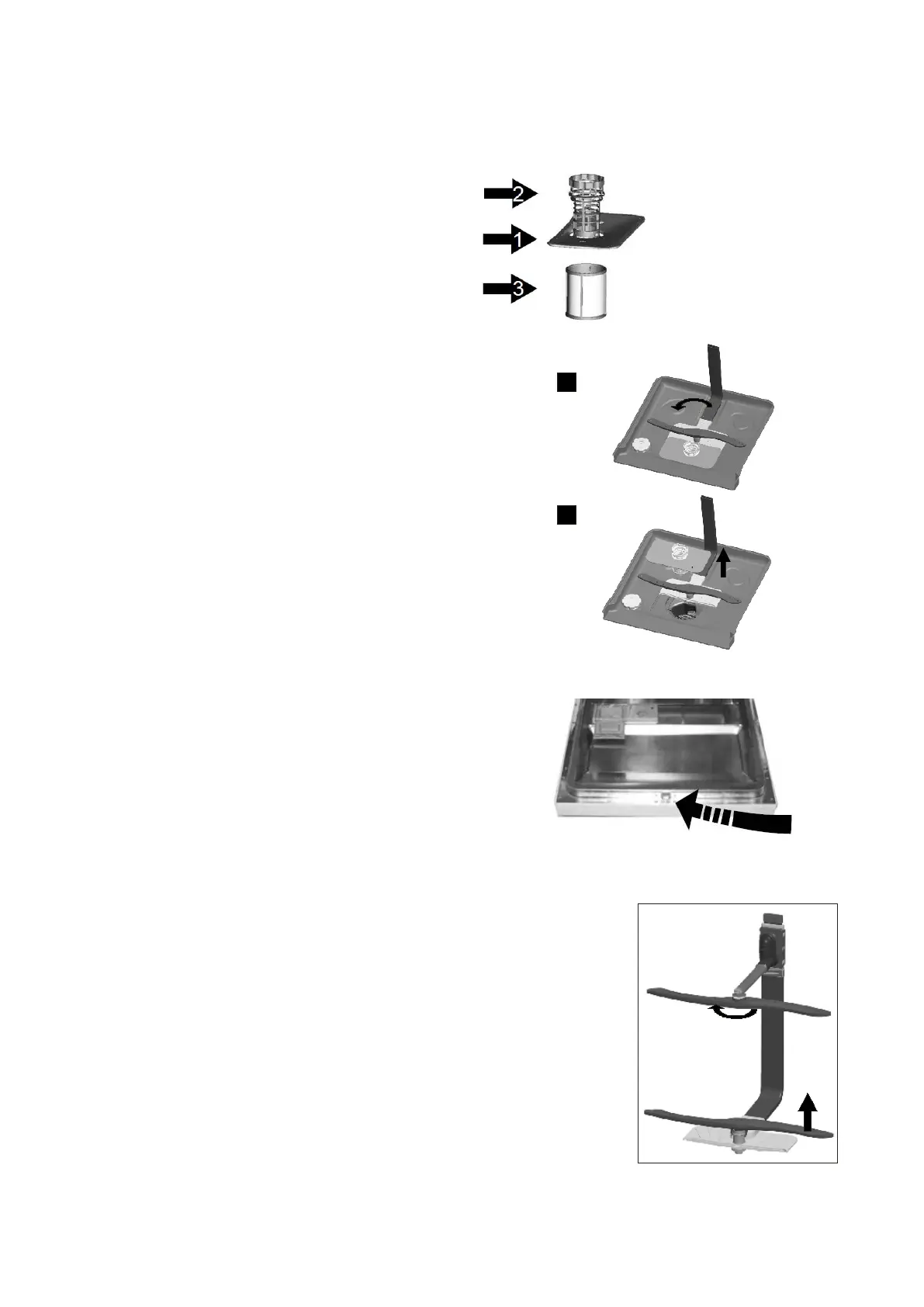 2
1
3