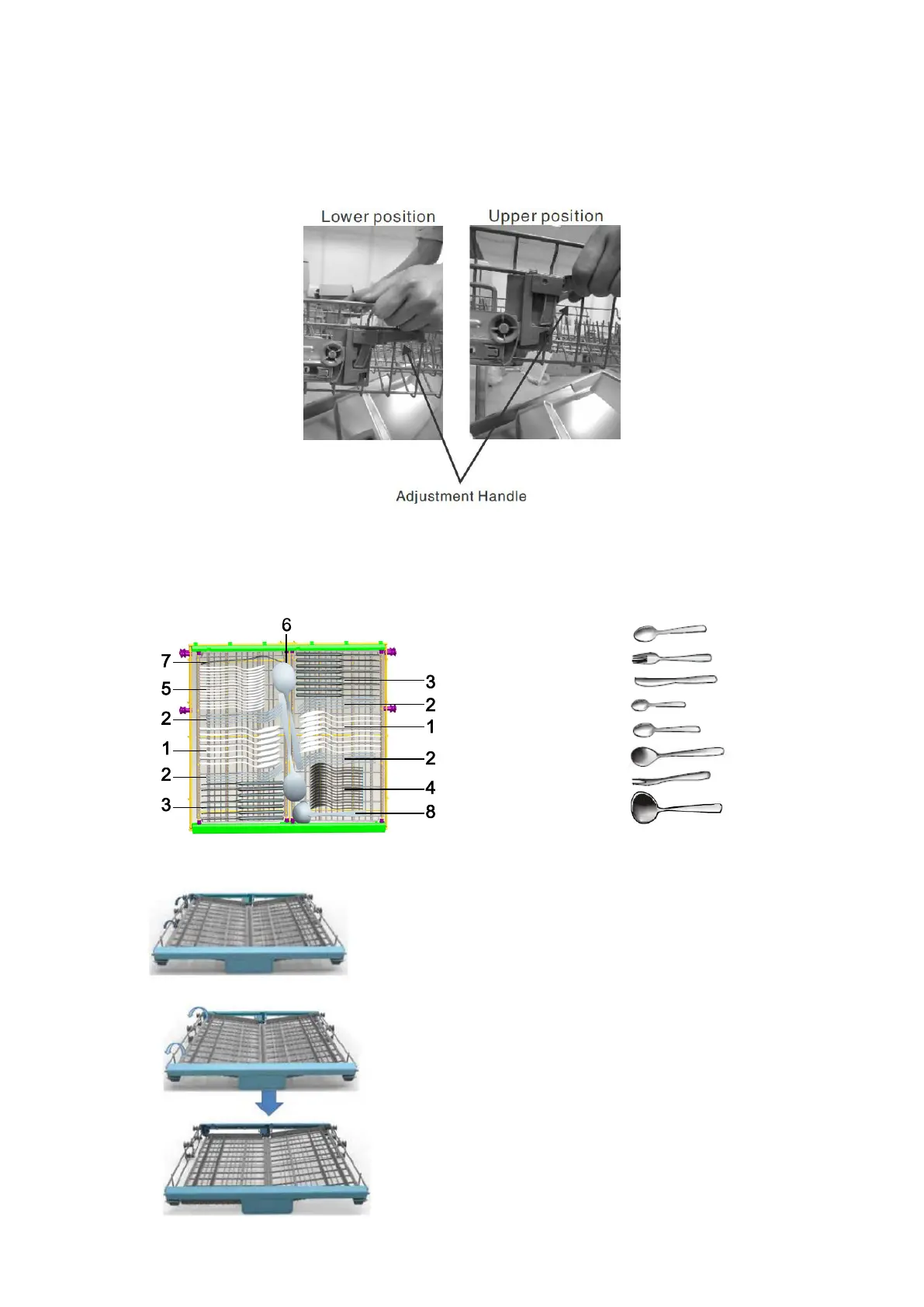 Lower position

Upper position

Adjustment Handle

6
7
5
2
1
2
3
3
2
1
2
4
8