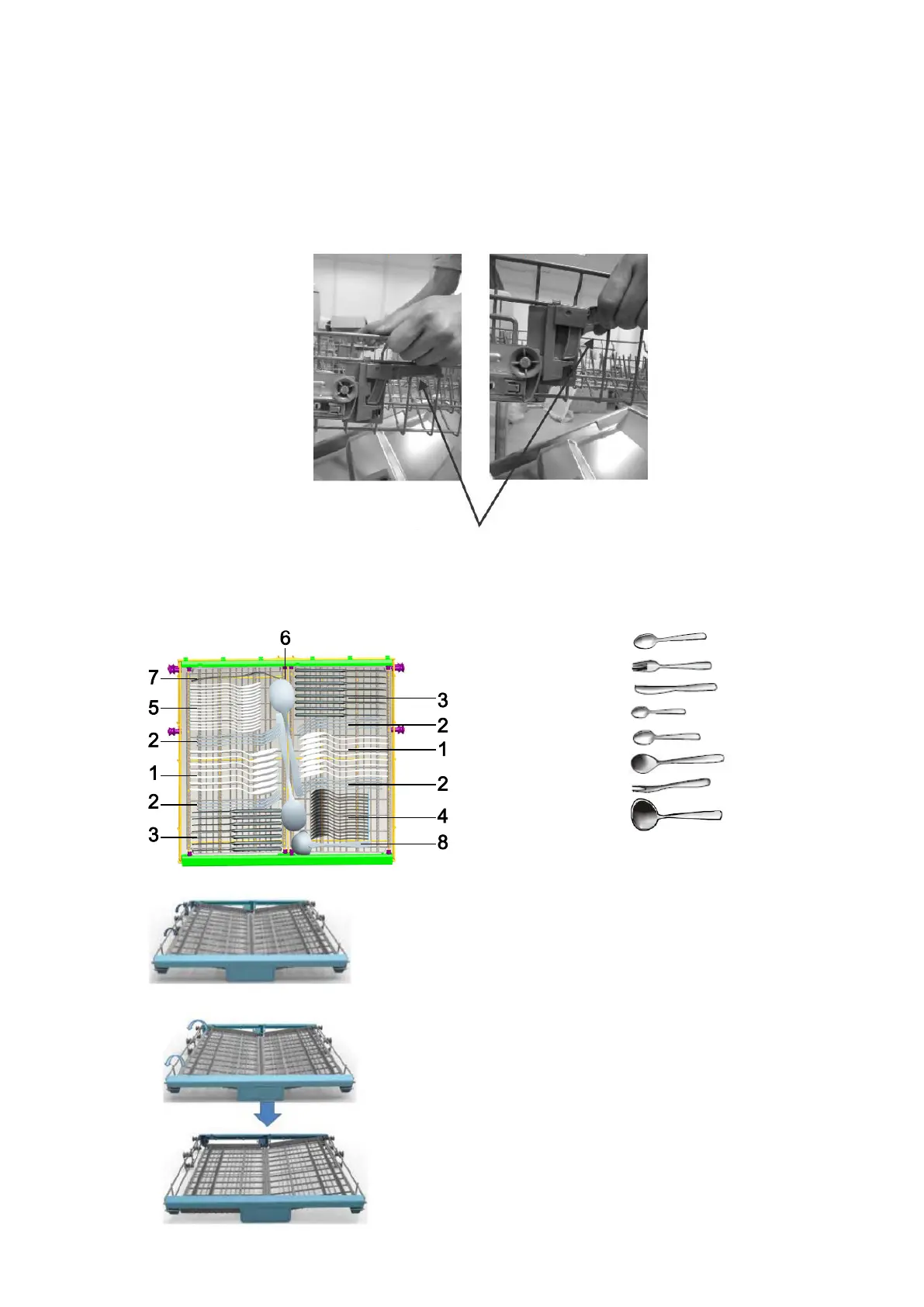 6
7
5
2
1
2
3
3
2
1
2
4
8