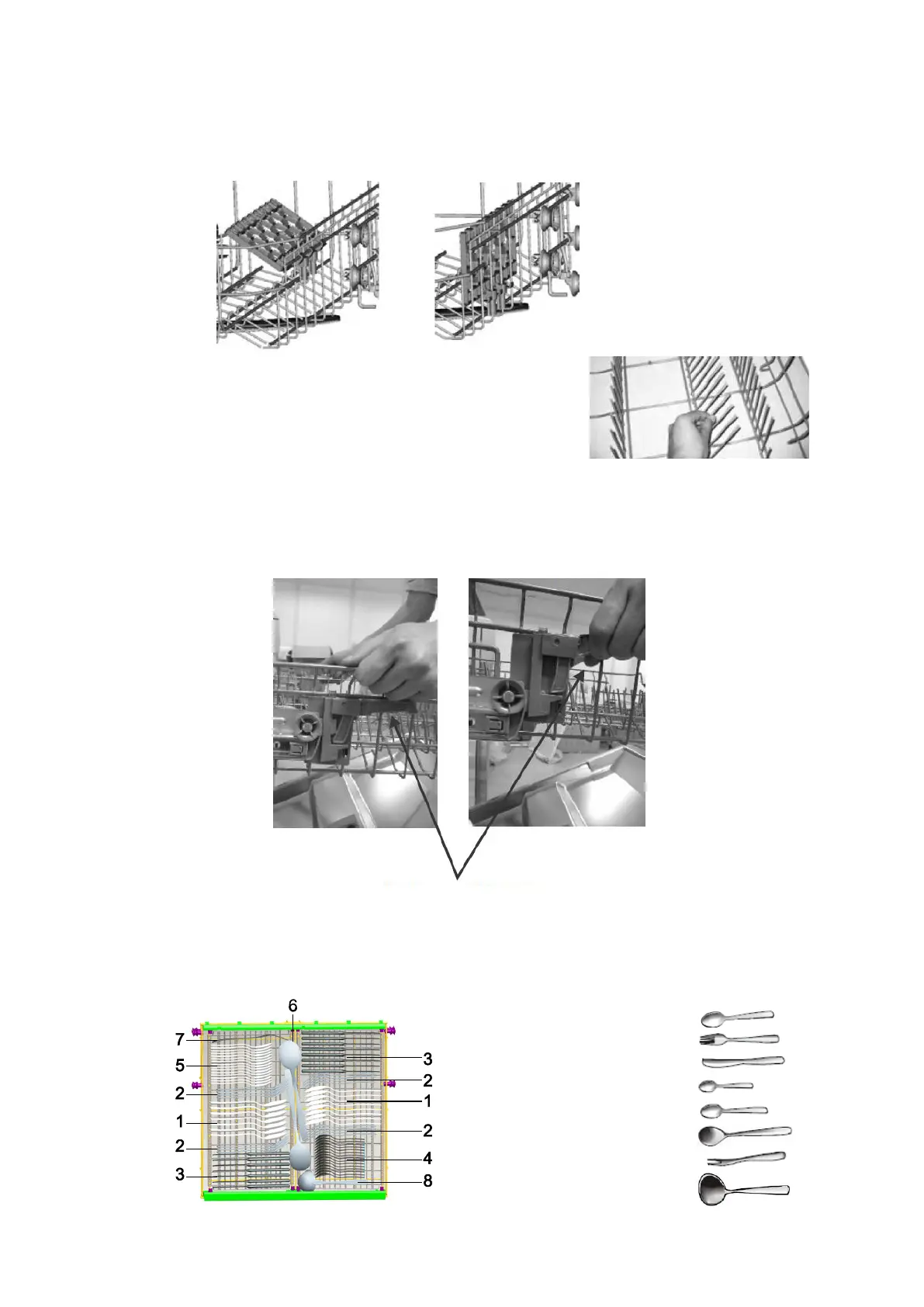 6
7
5
2
1
2
3
3
2
1
2
4
8