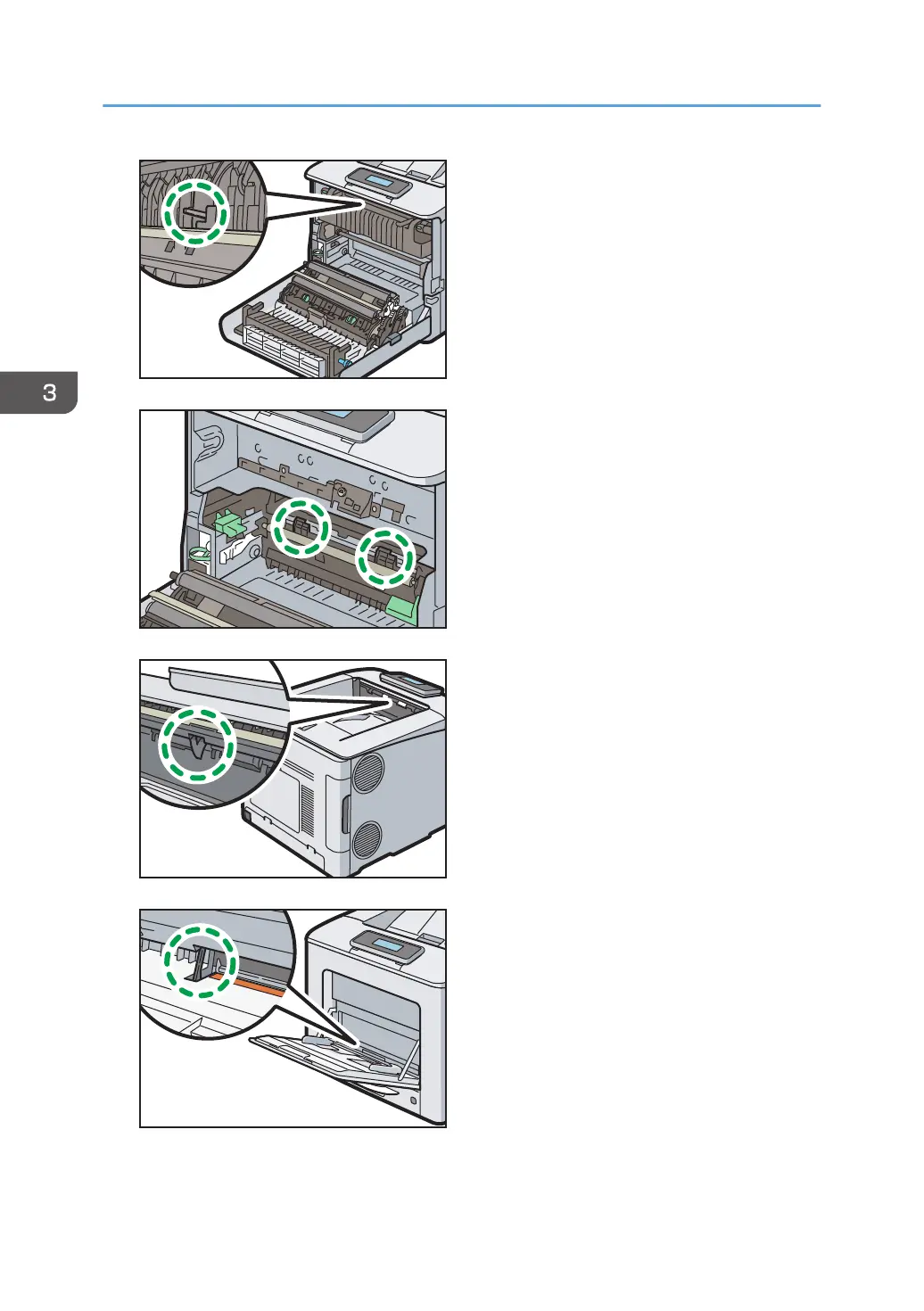 3