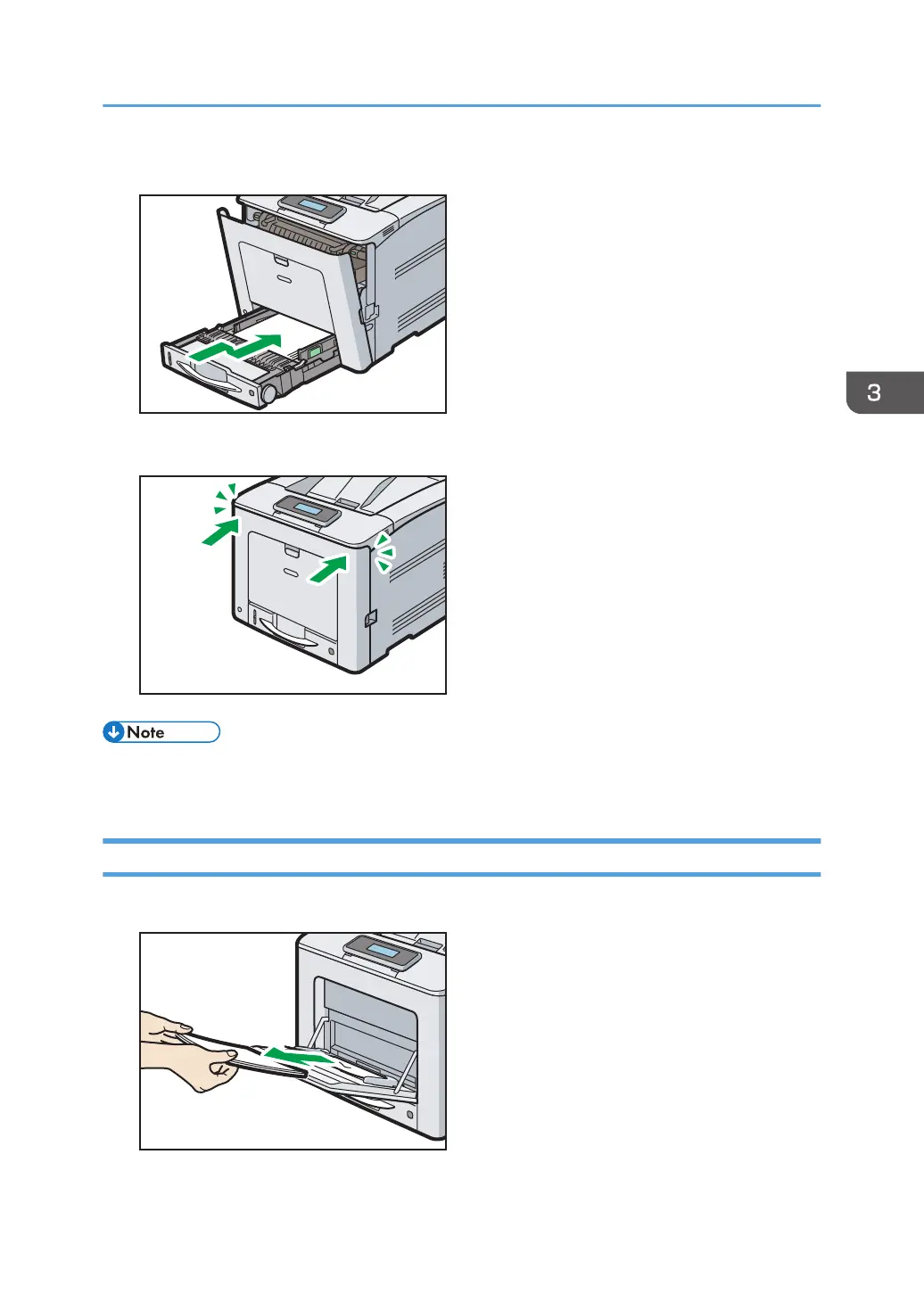 3

Note