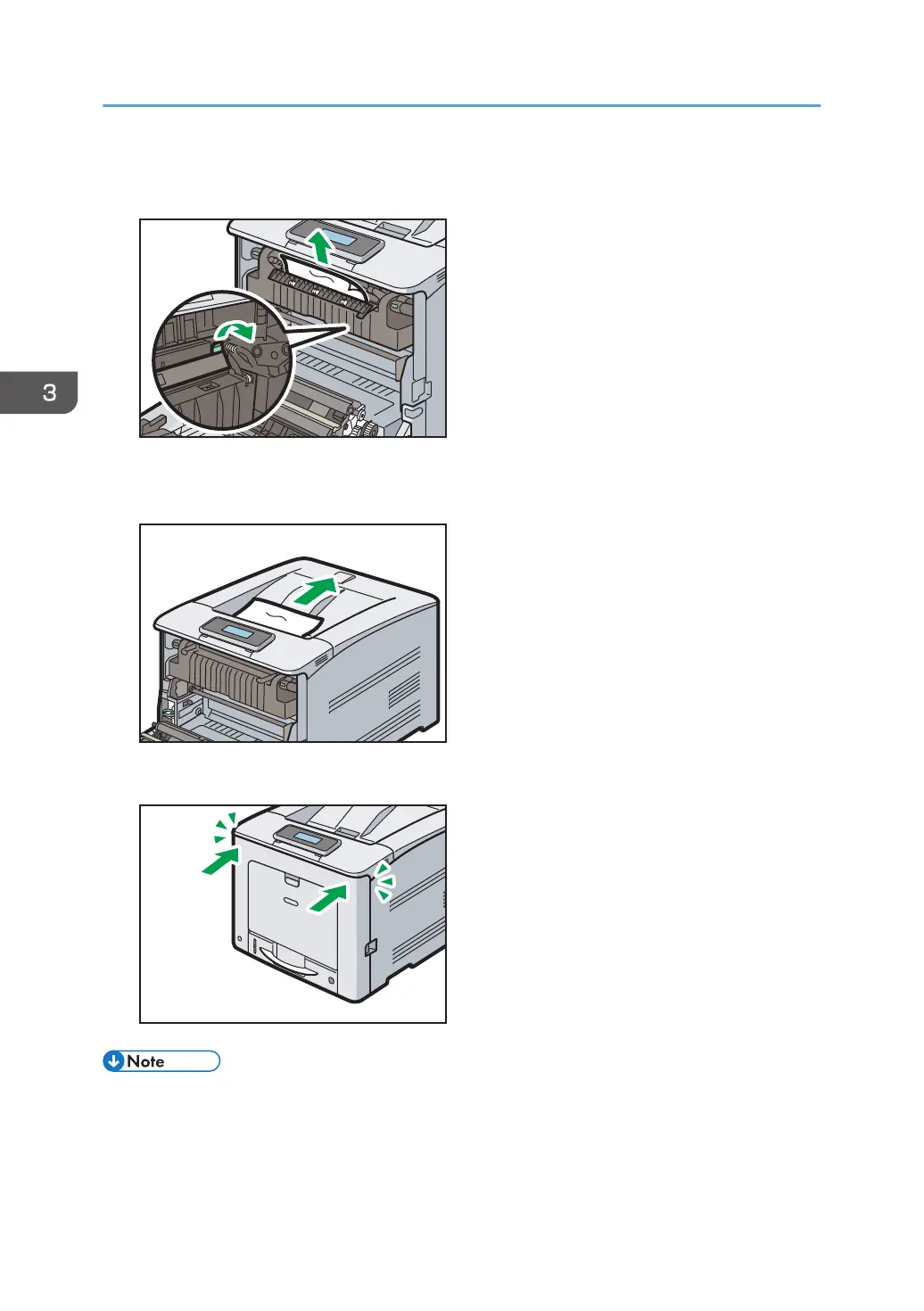 3

Note