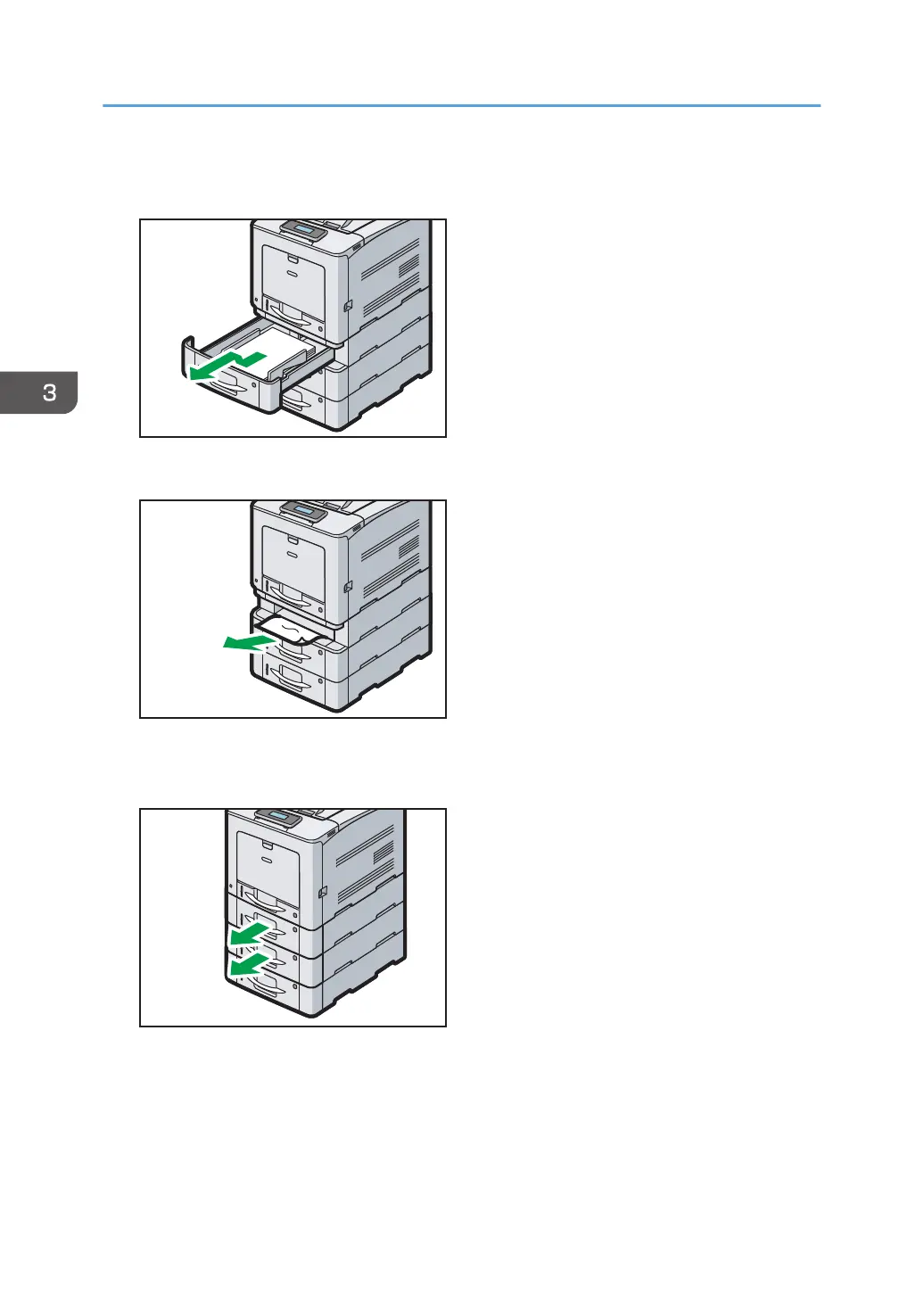 3