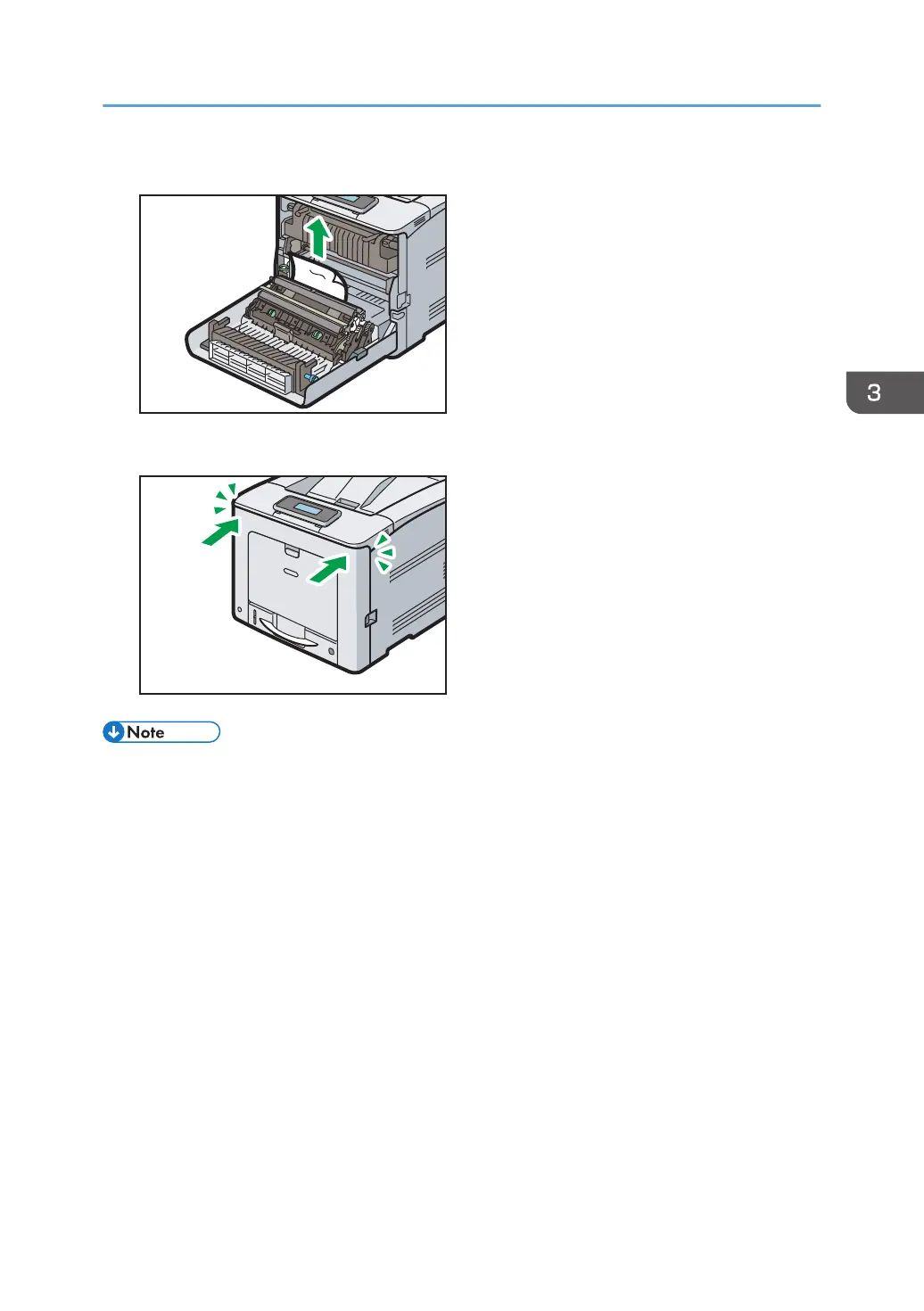 3

Note