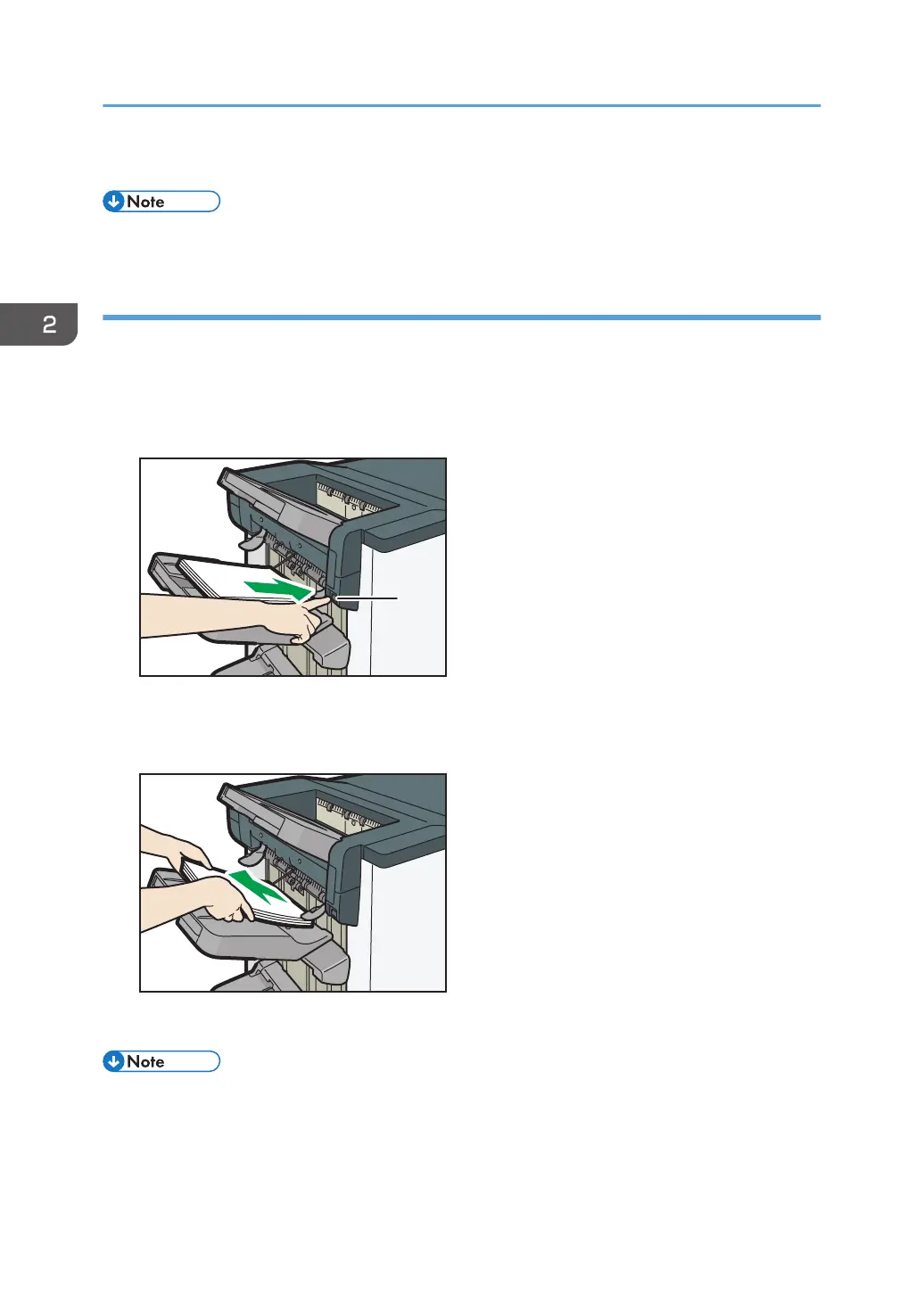 Note

2

Note