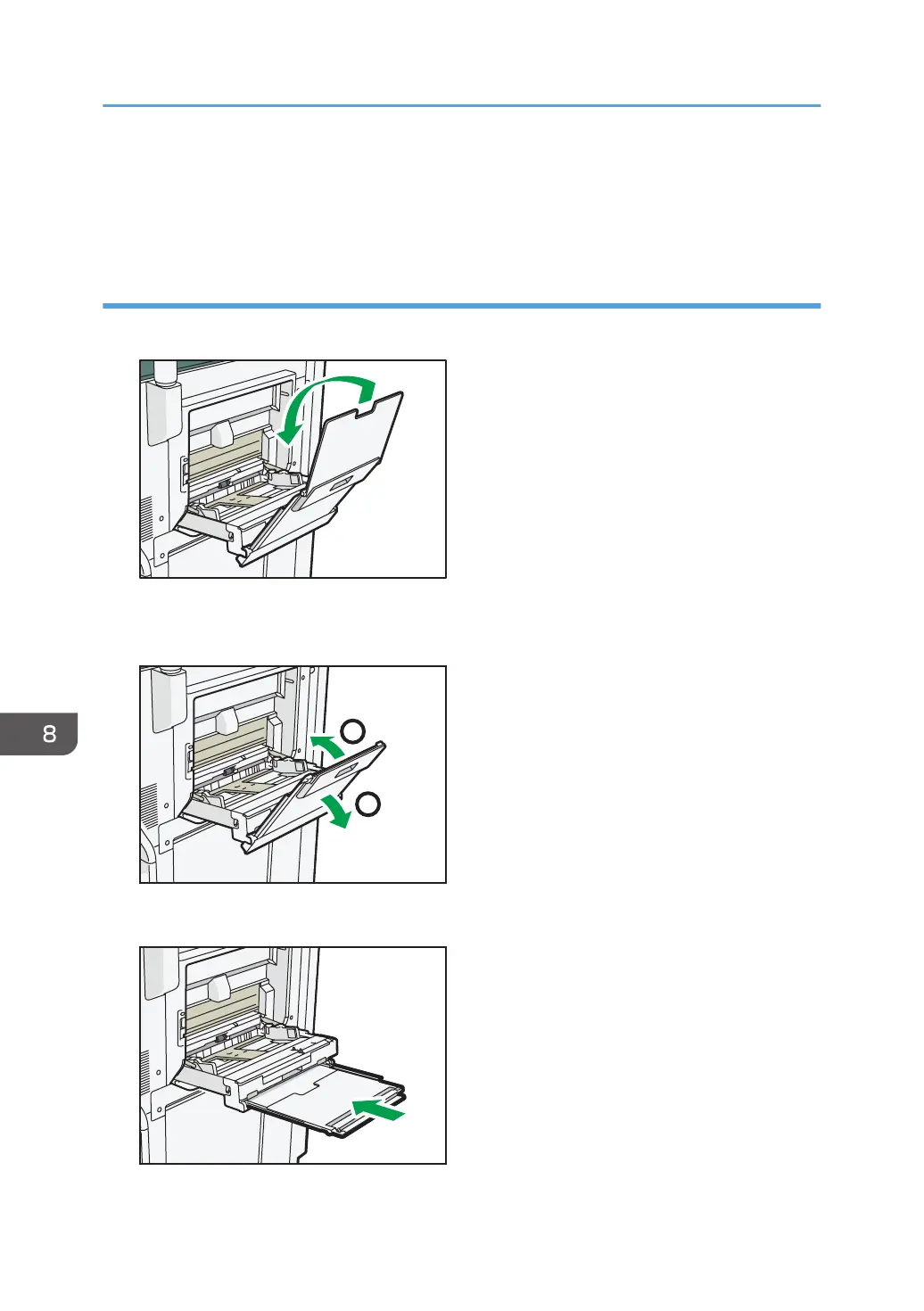 8