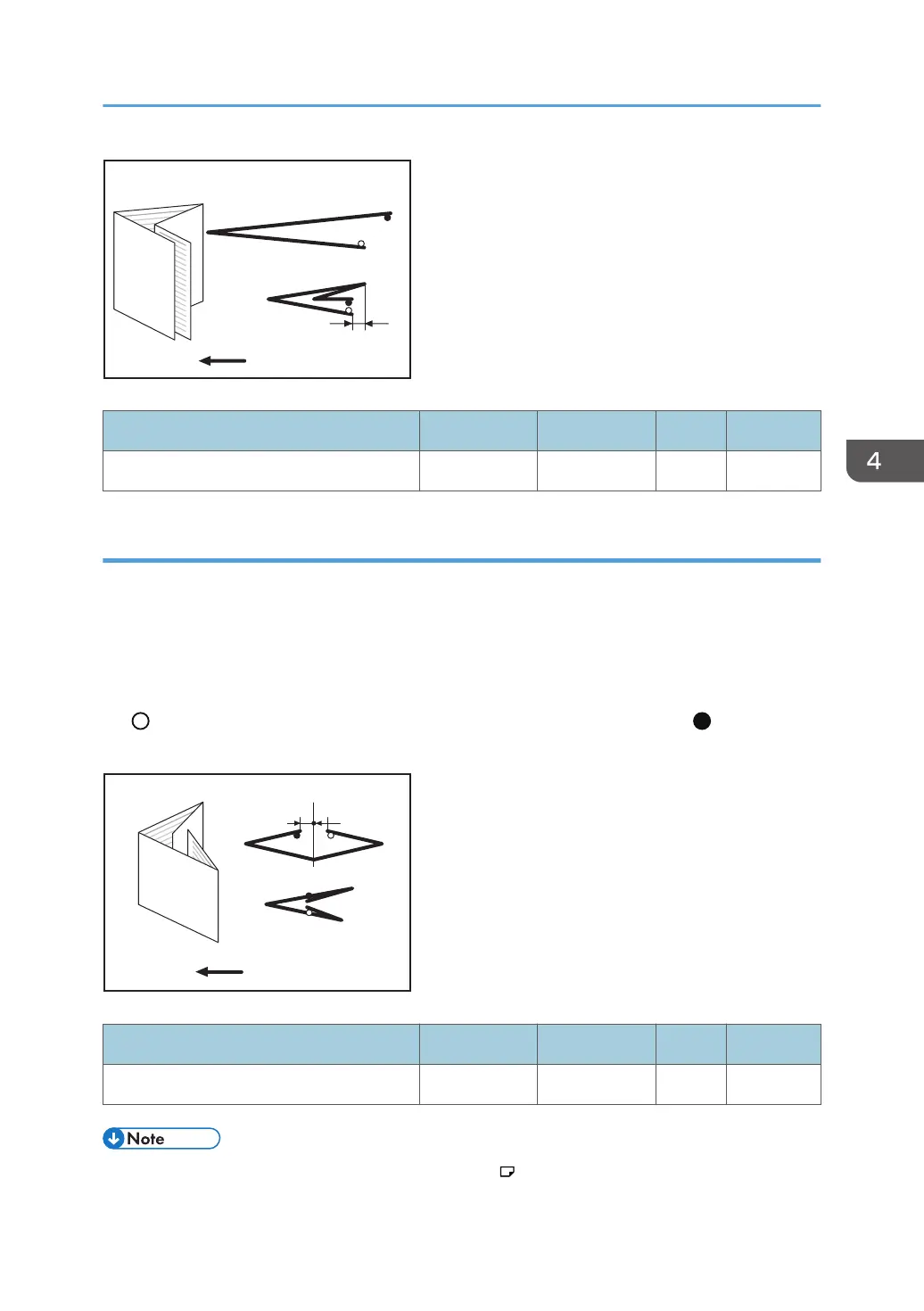 4

Note