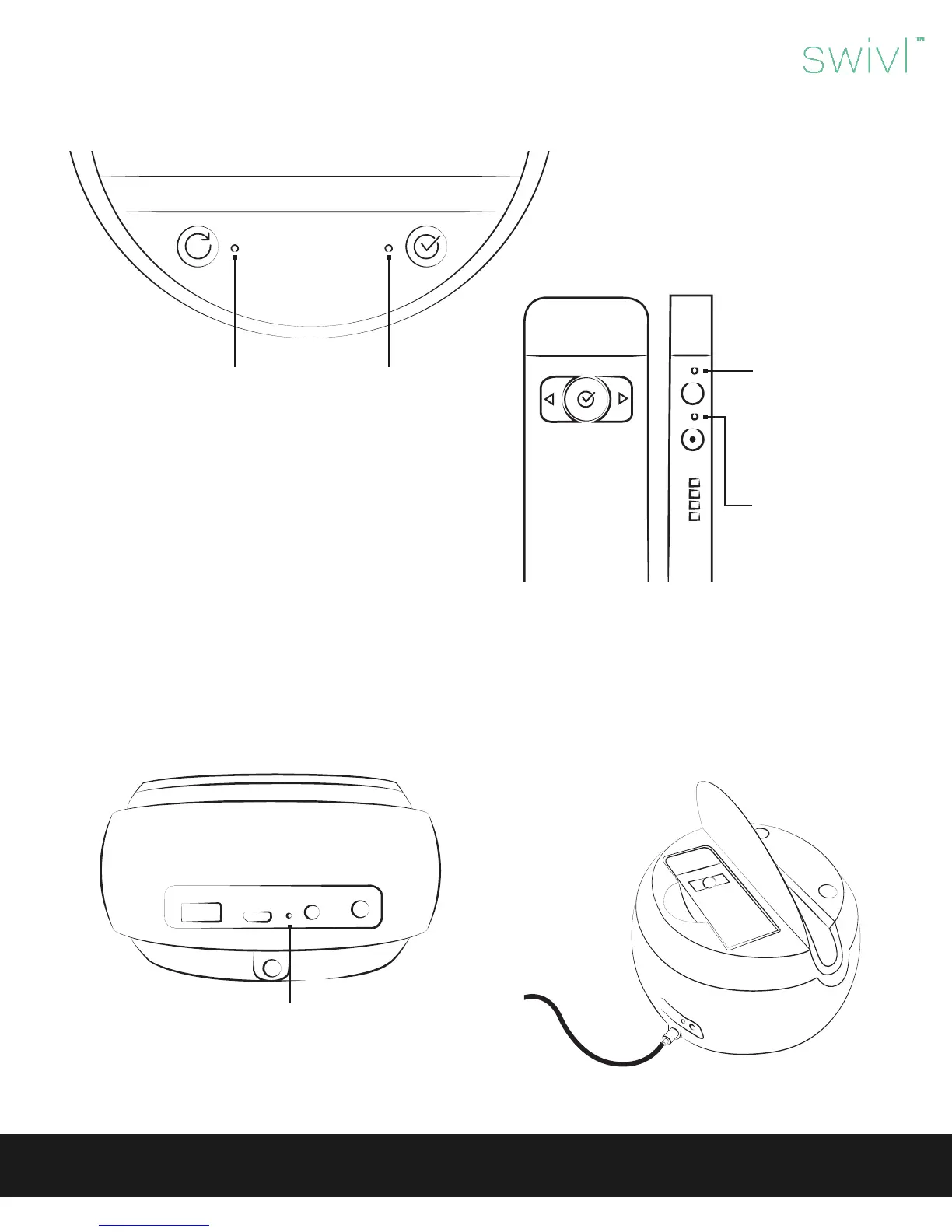 swivl™