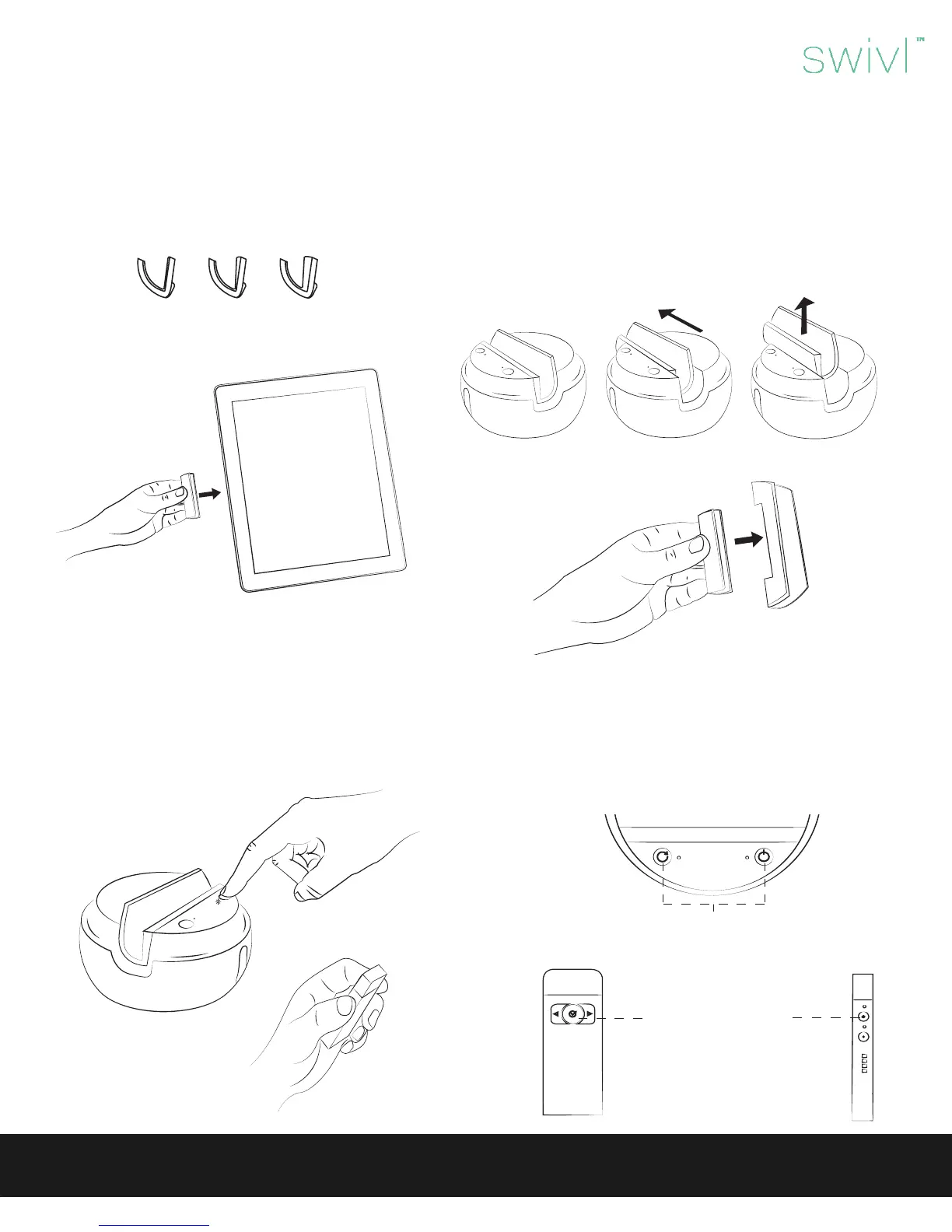 swivl™