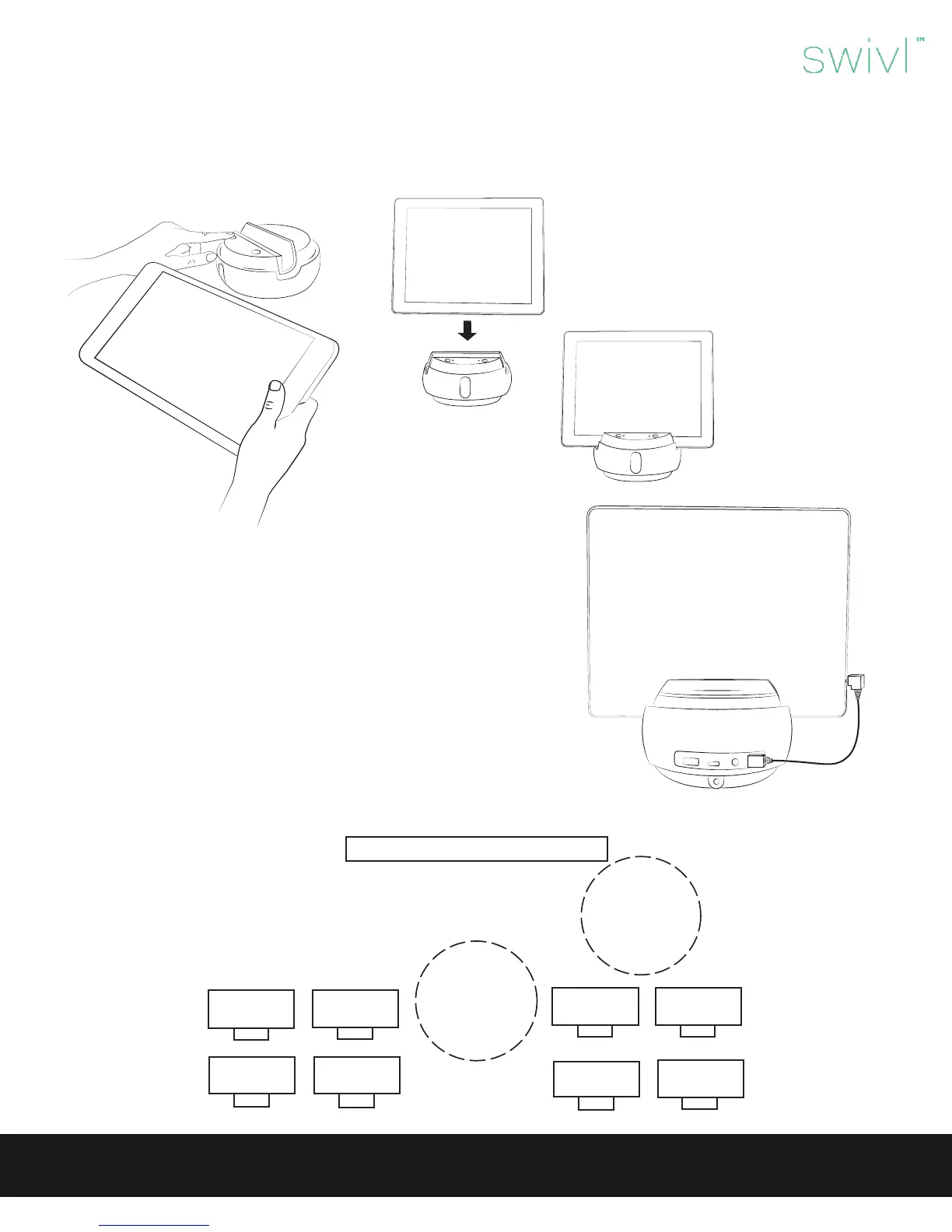 swivl™