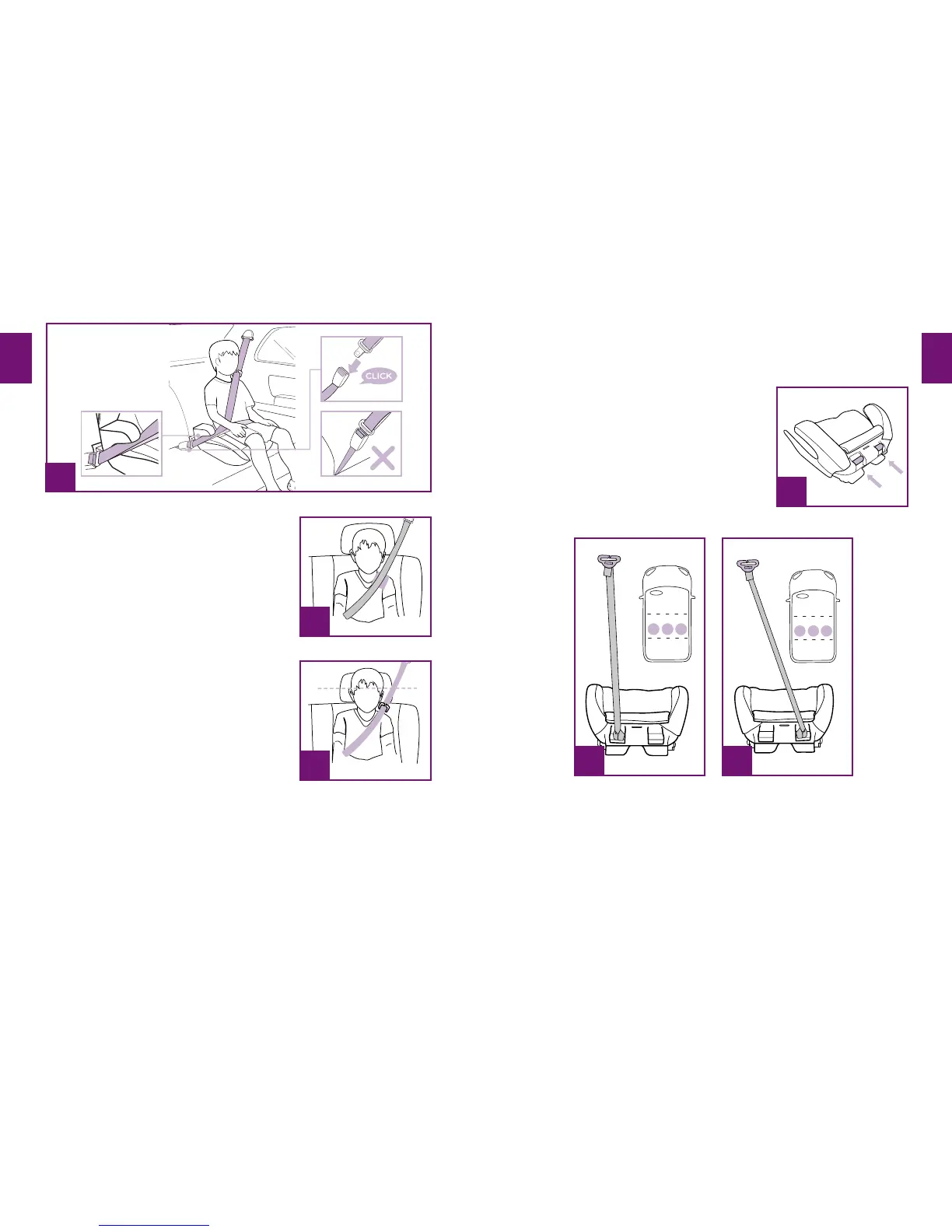 CLICK