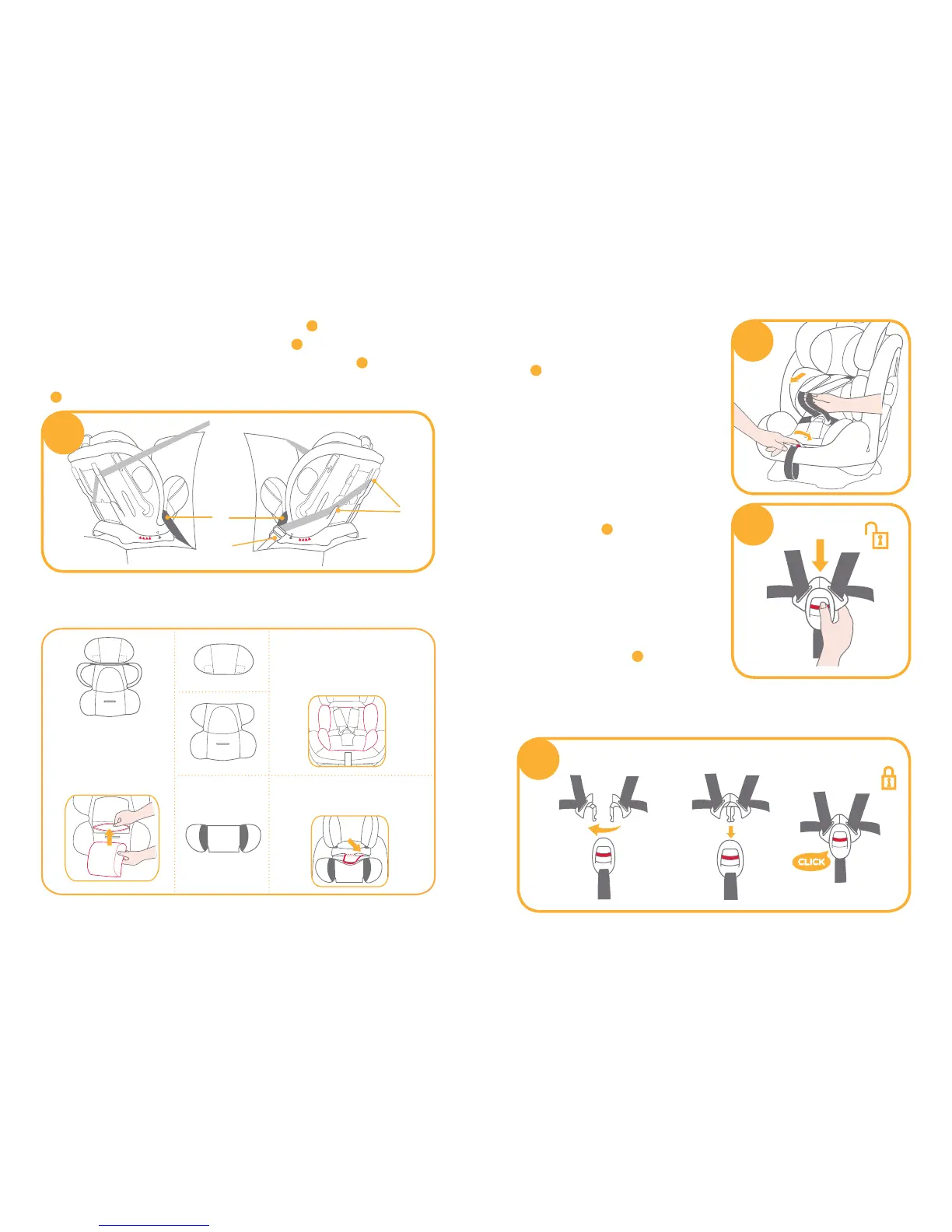 CLICK