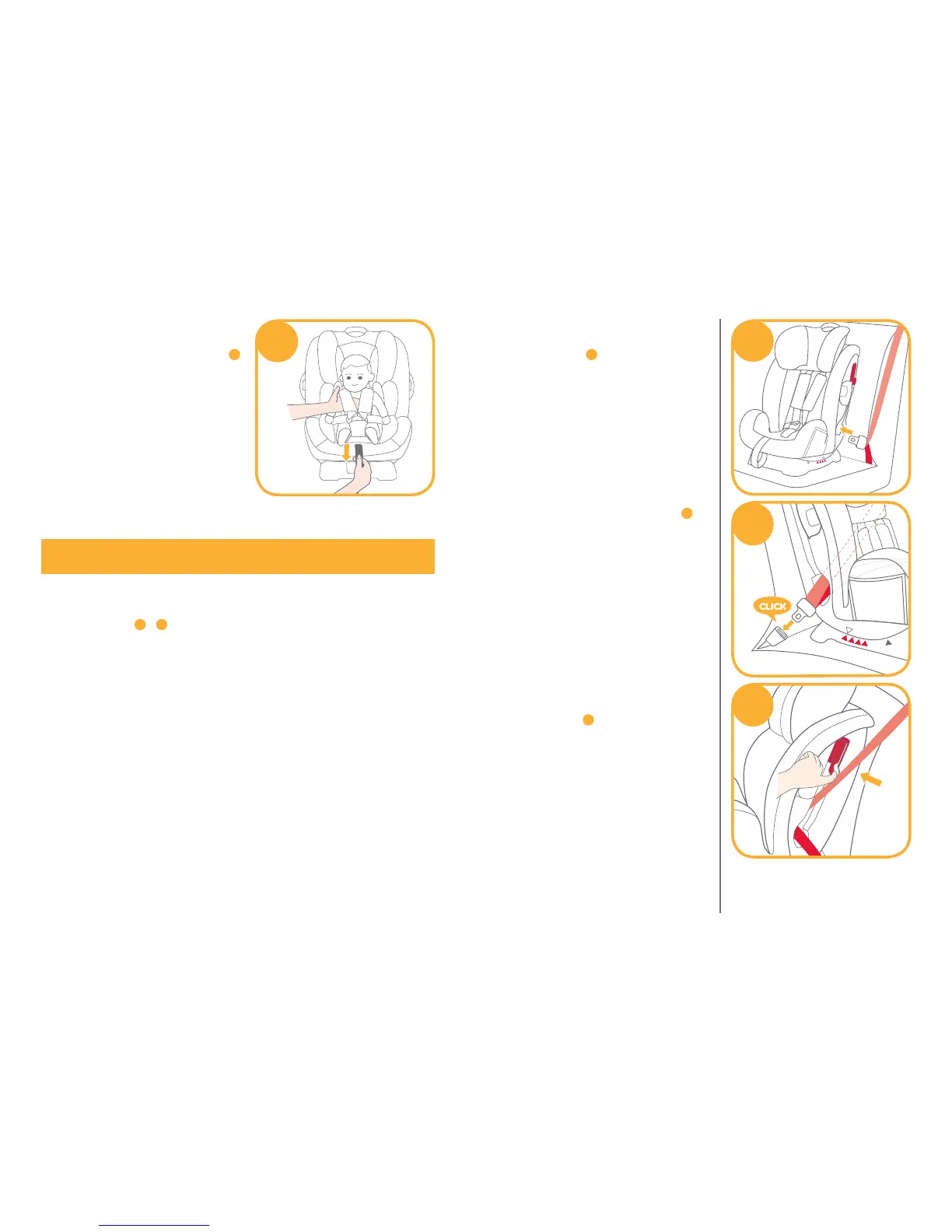 CLICK