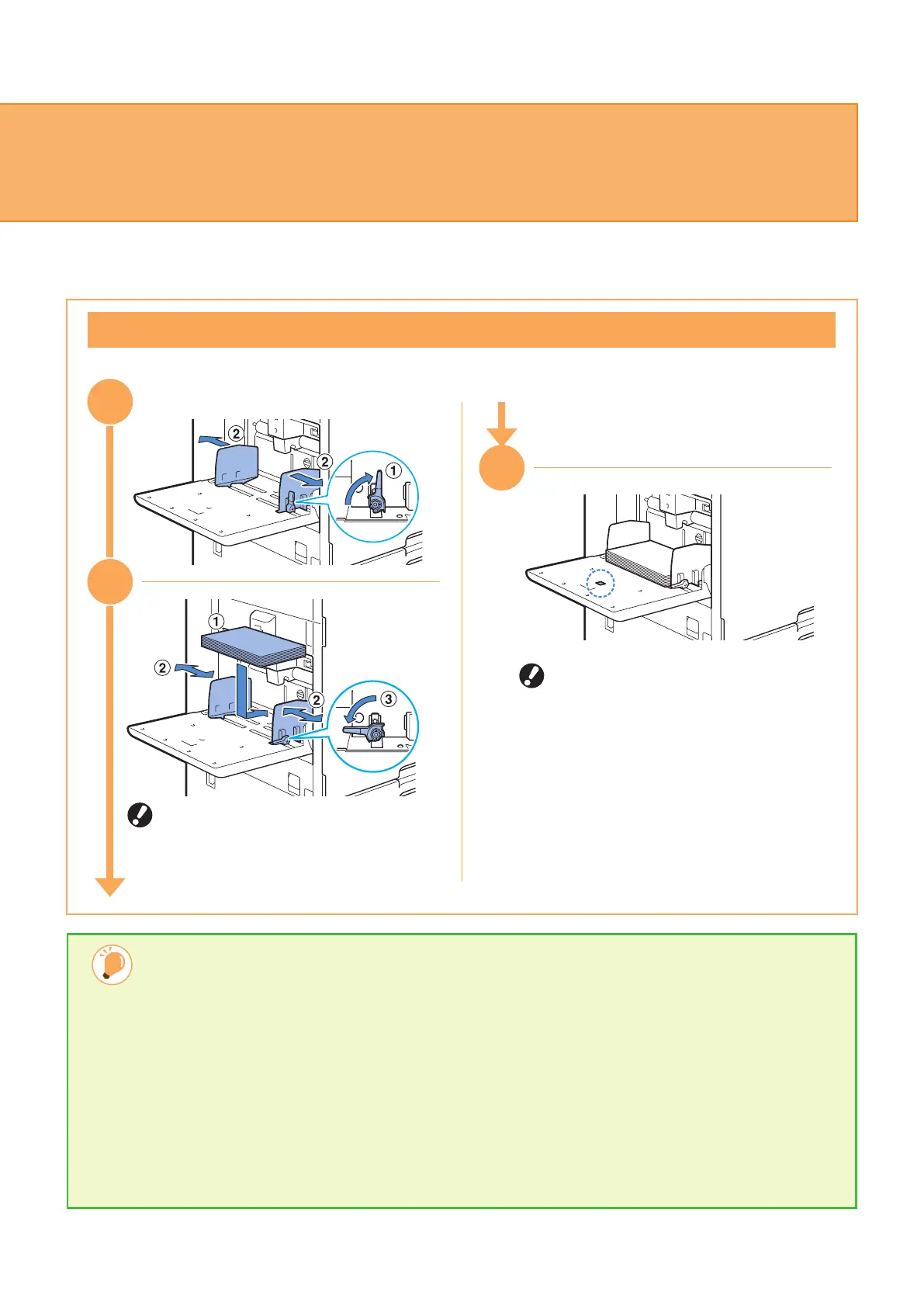 ②

②

①

①

②

②

③