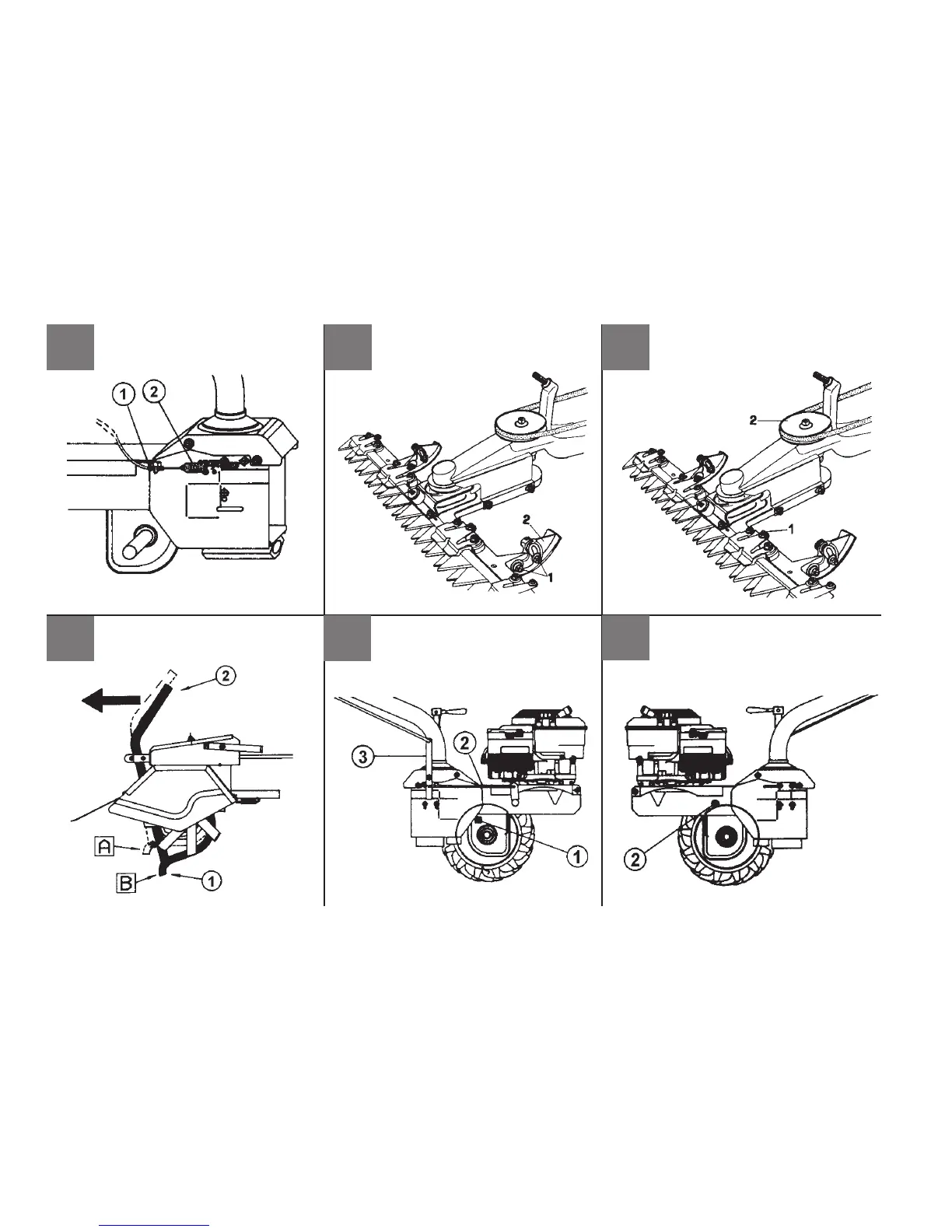 1 2

2
1

2
1

2
A
B 1

3 2
1

2