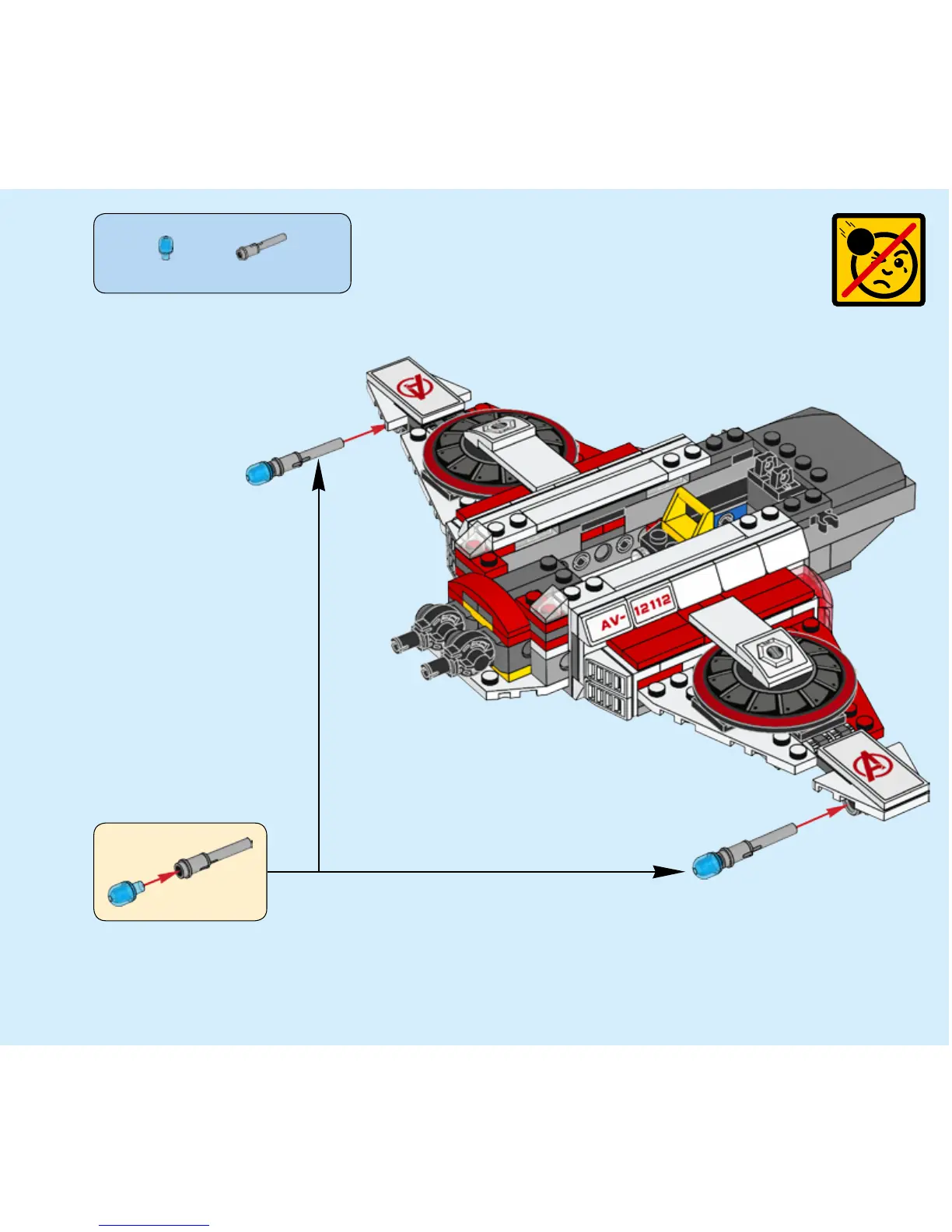 AV- 12112