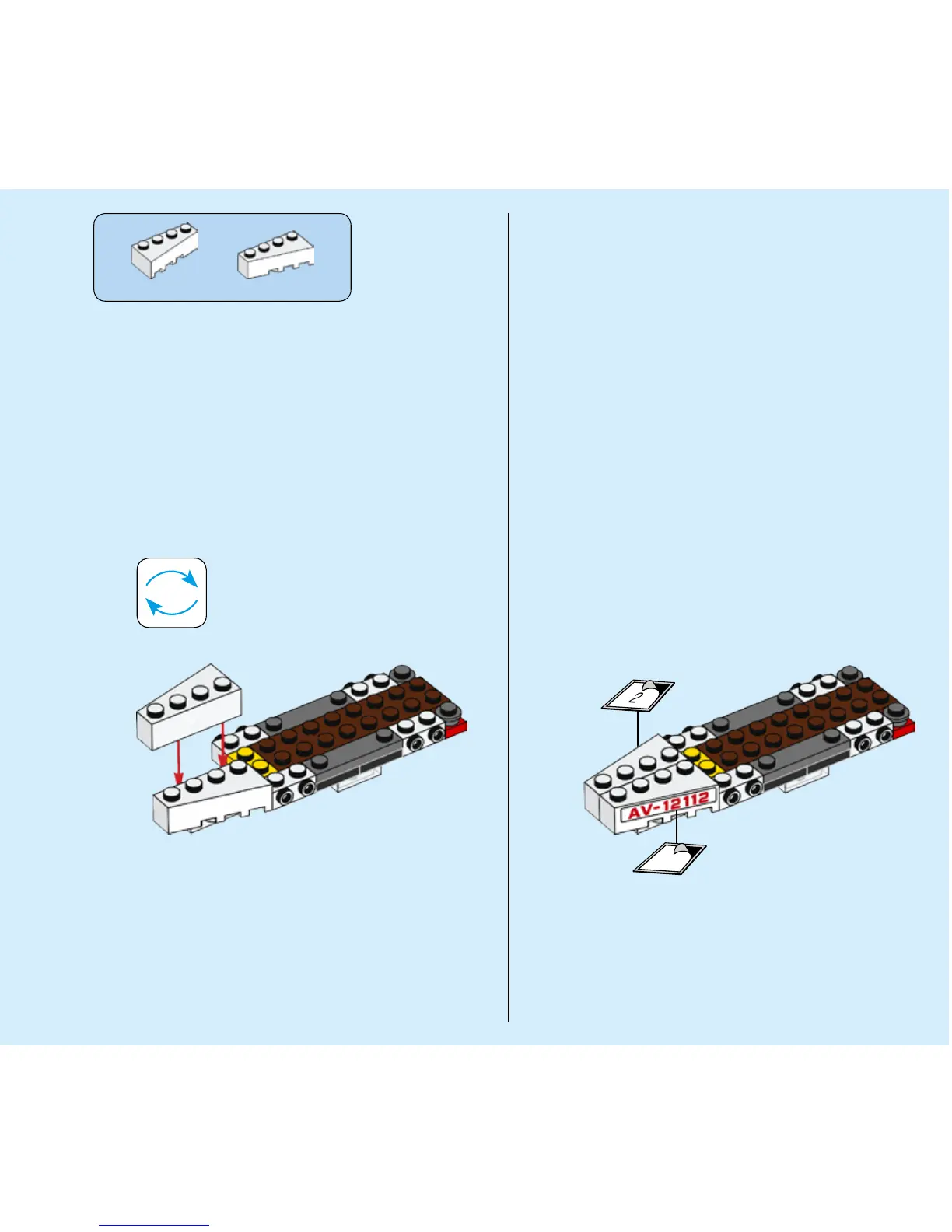 2

AV-12112