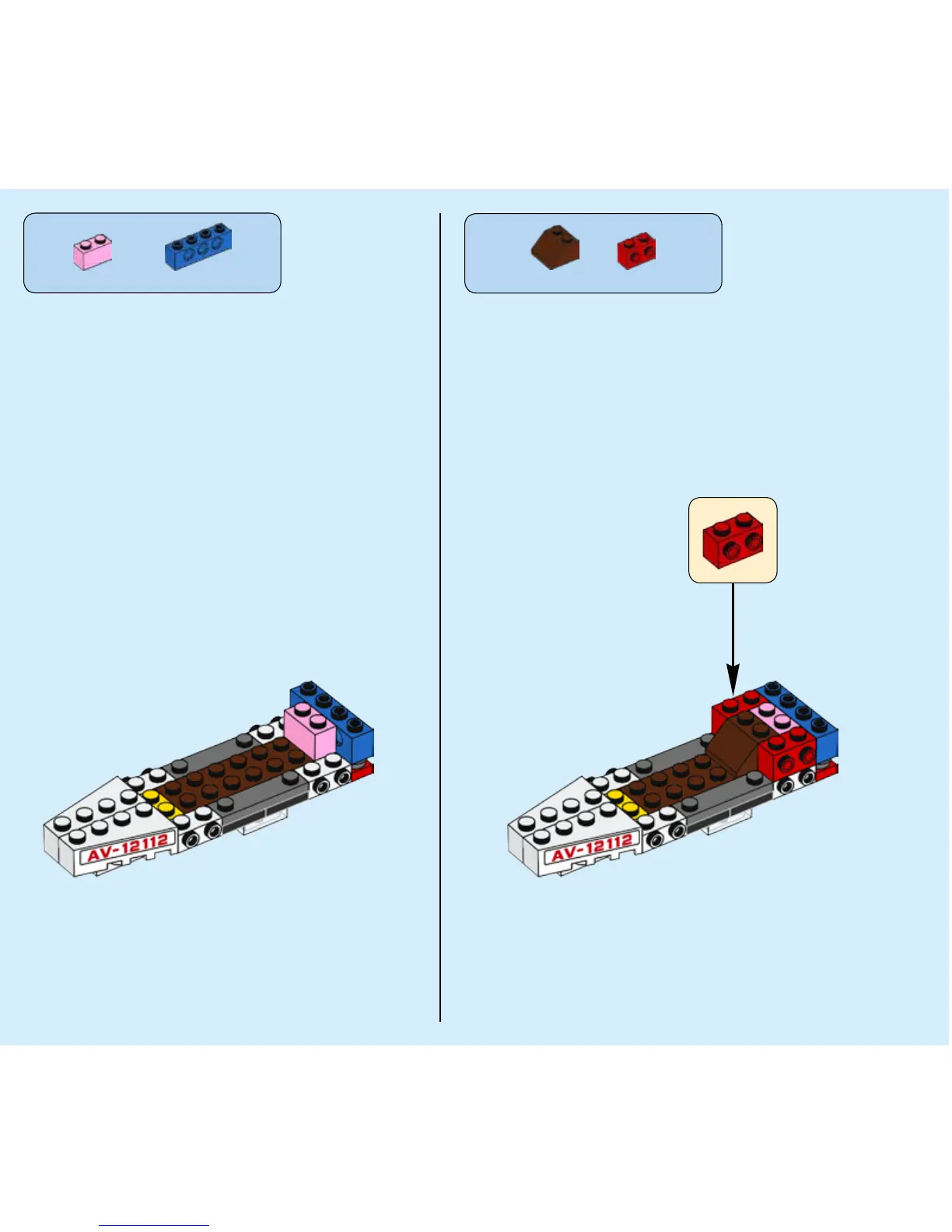 AV-12112

AV-12112