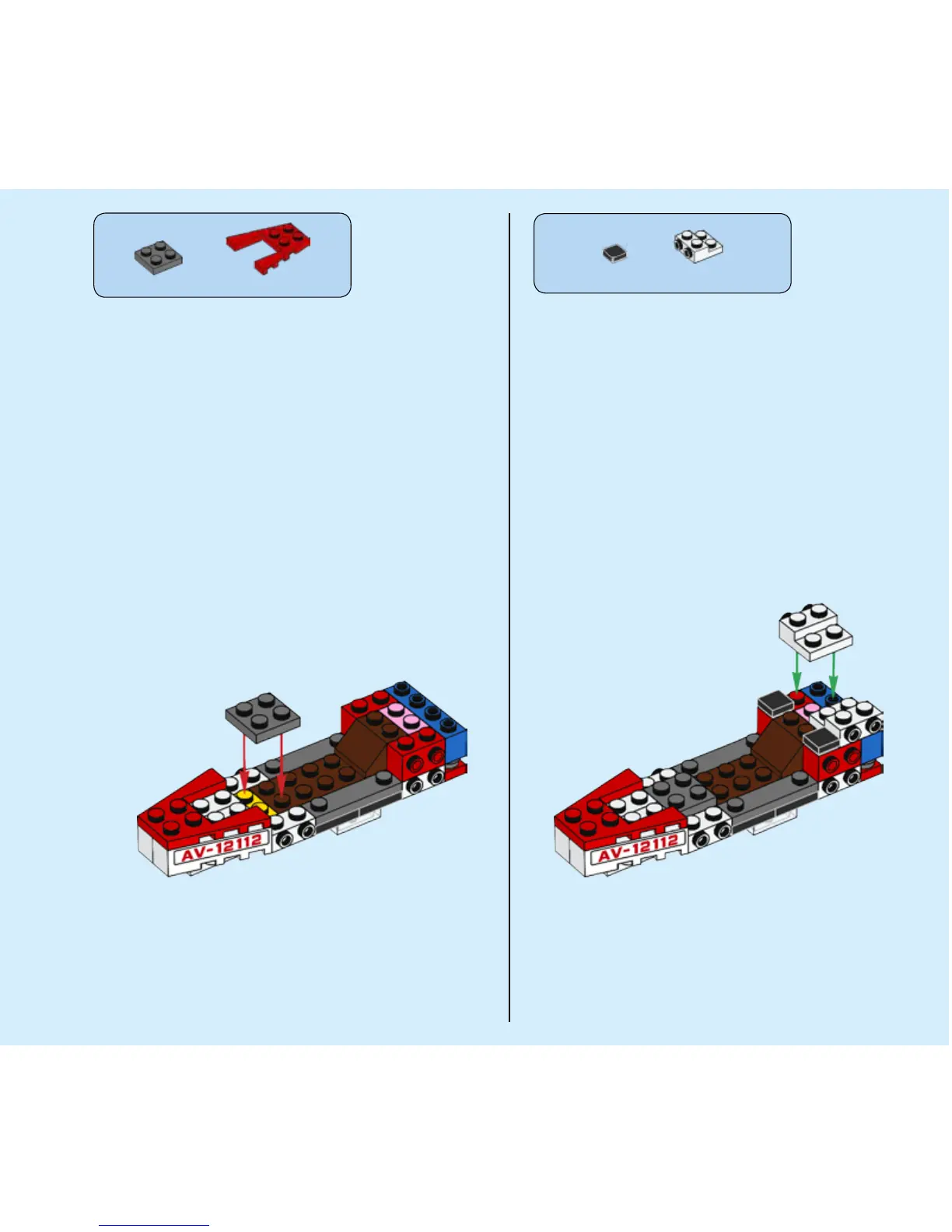 AV-12112

AV-12112