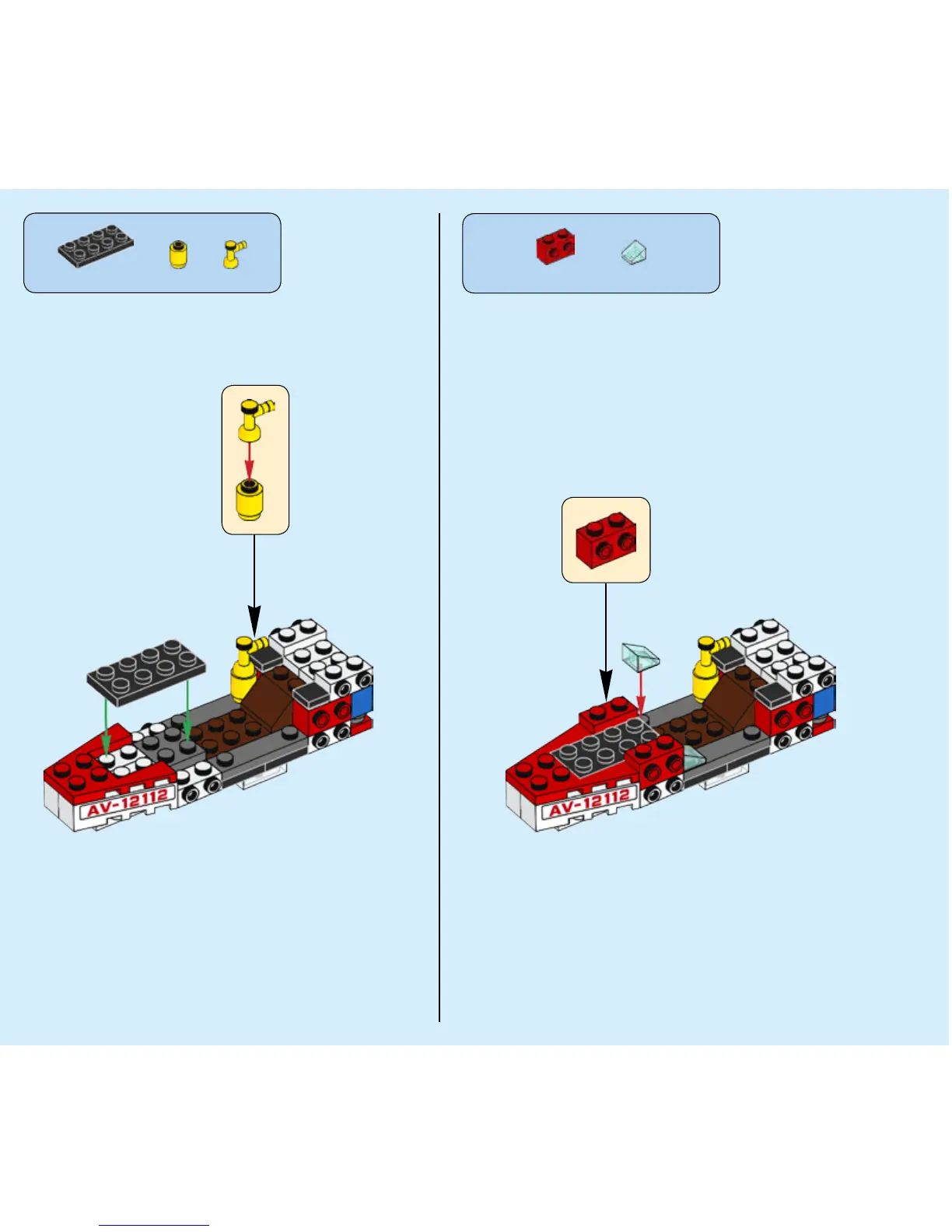 AV-12112

AV-12112