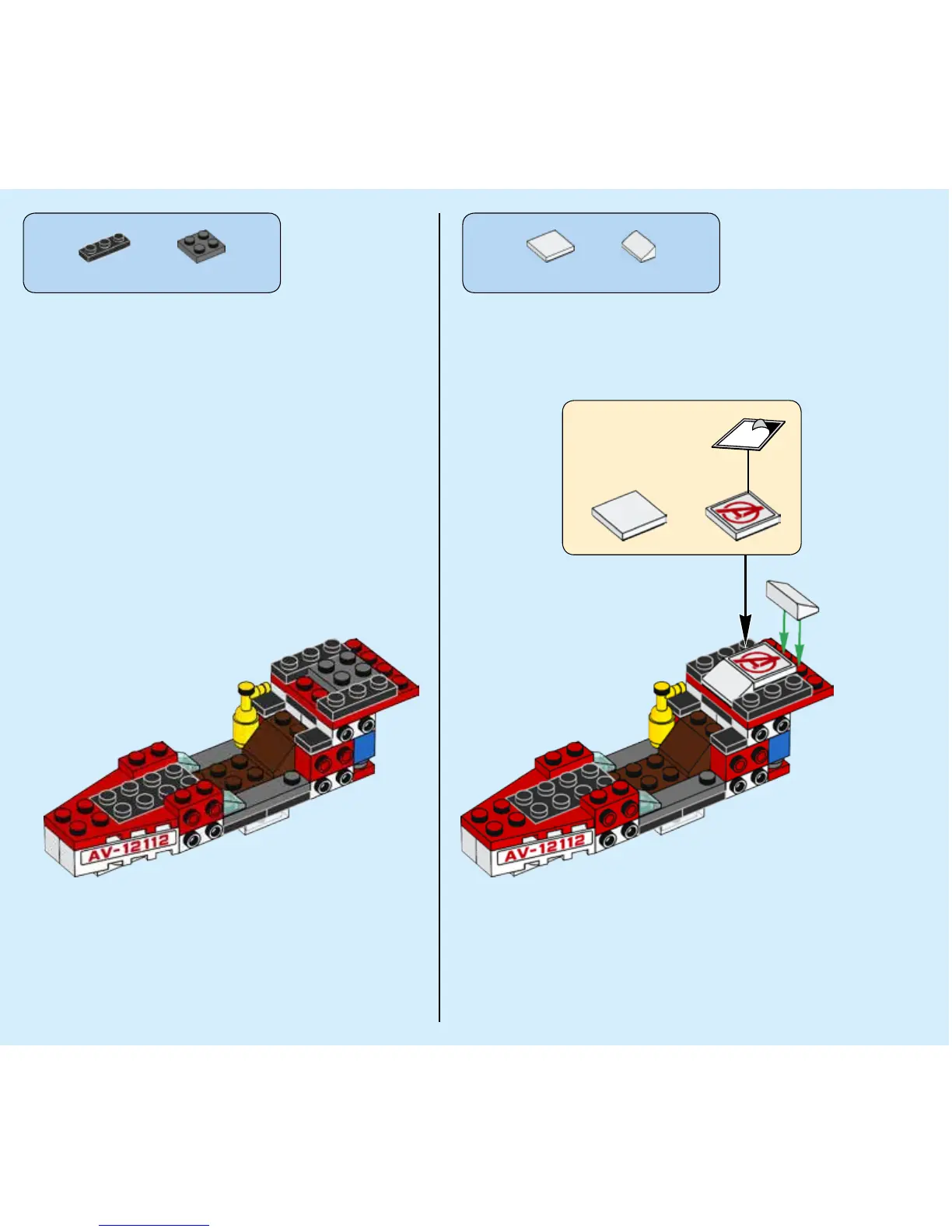 AV-12112

AV-12112