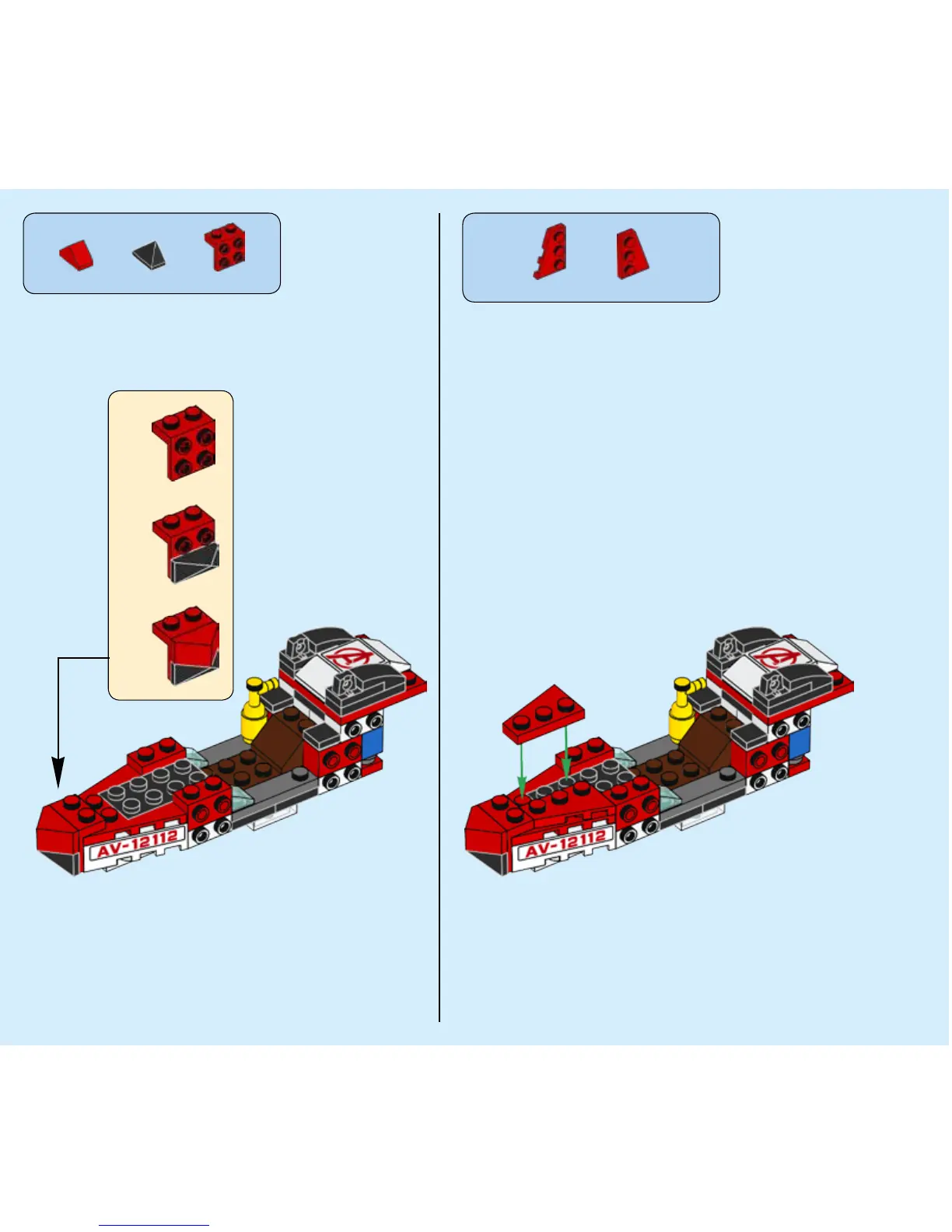 AV-12112

AV-12112