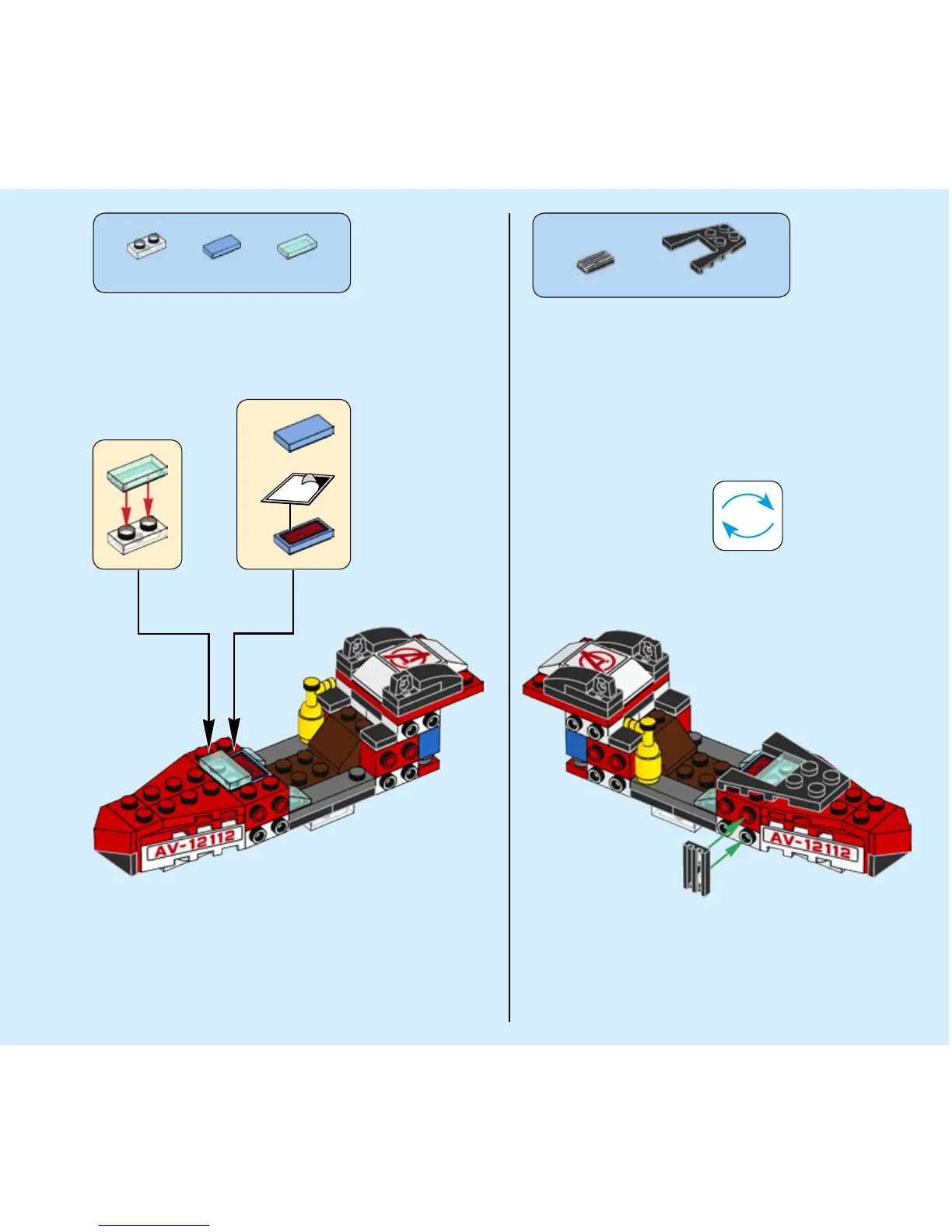 AV-12112

AV-12112