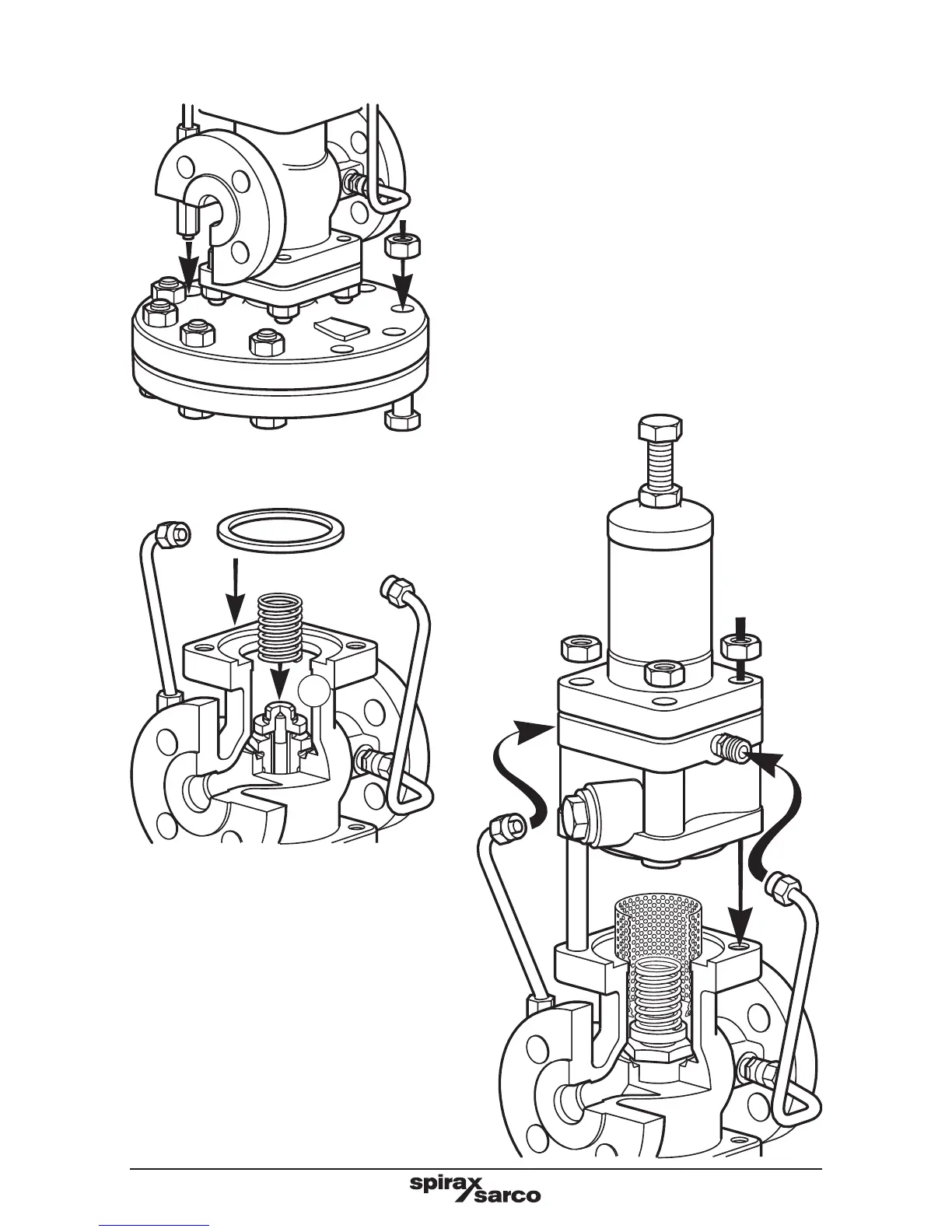 spirax sarco