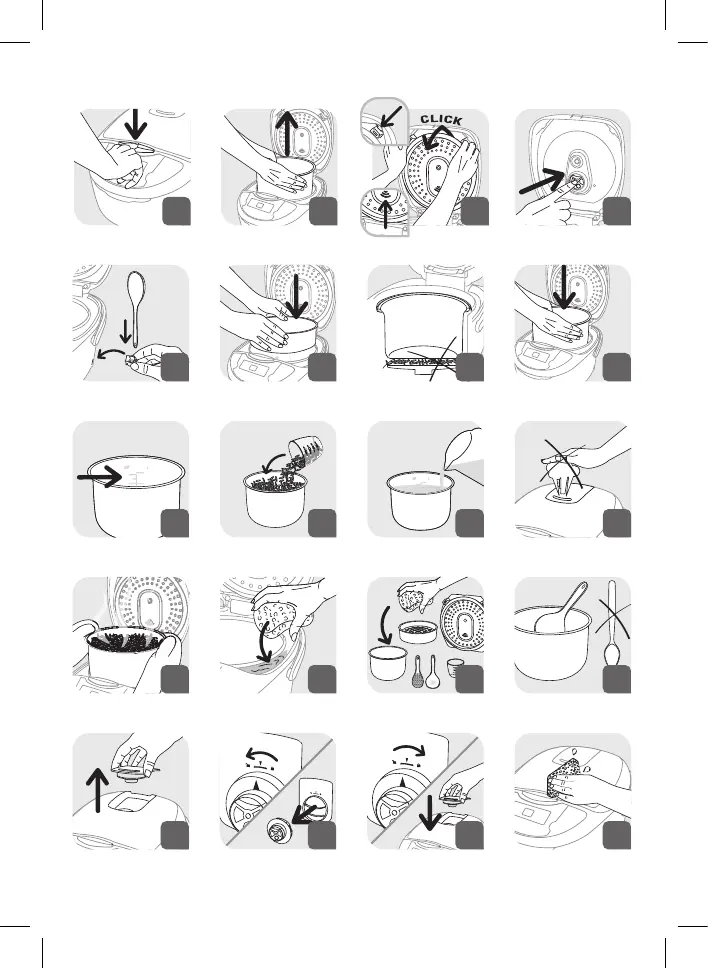 CLICK