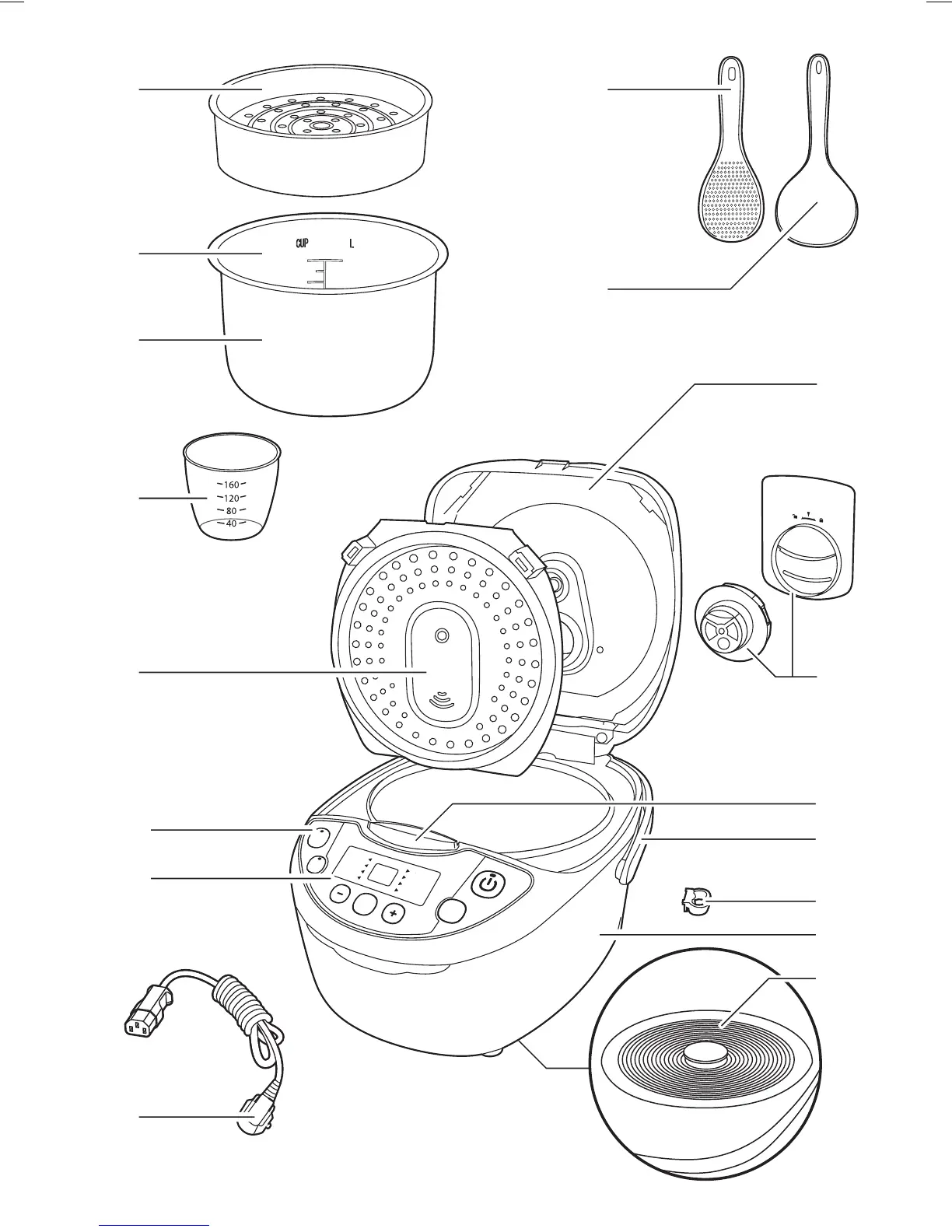 CUP L

160
120
80
40