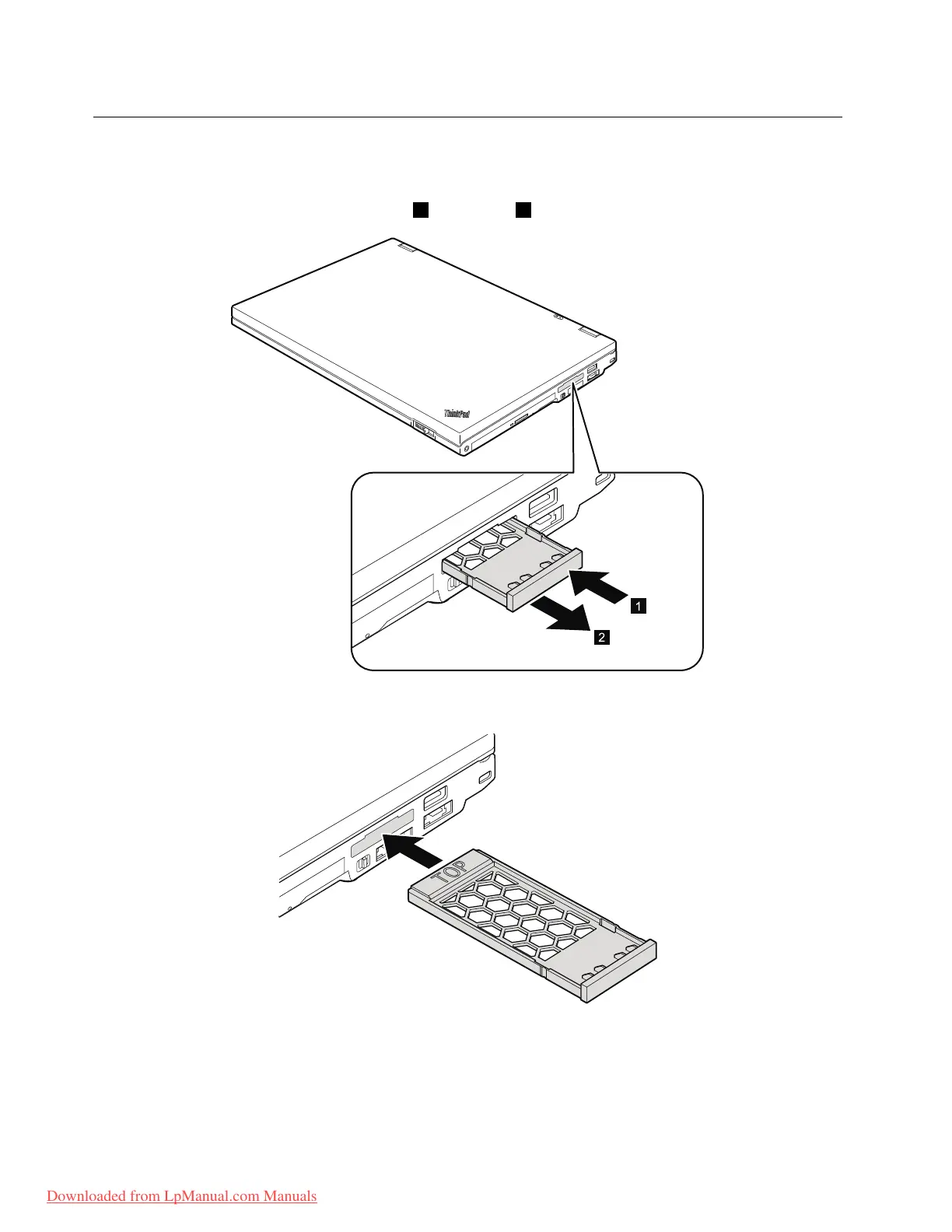 ThinkPad

1

2

TOP

Downloaded from LpManual.com Manuals